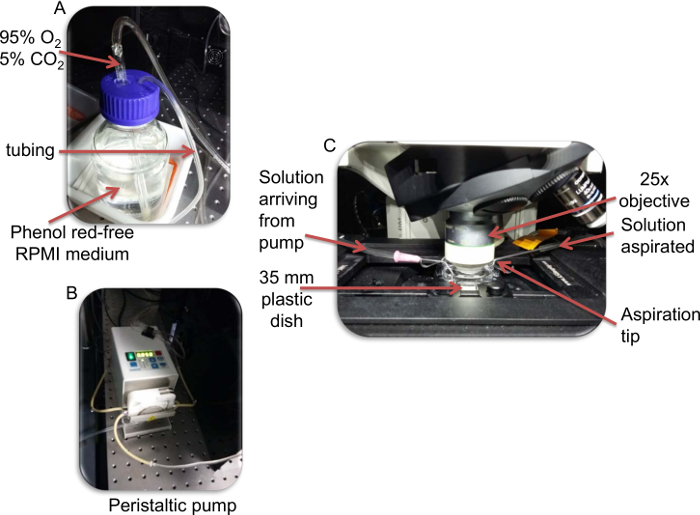 A

95% $O_2$
5% $CO_2$

tubing

Phenol red-free RPMI medium

B

Peristaltic pump

C

Solution arriving from pump

35 mm plastic dish

25x objective

Solution aspirated

Aspiration tip