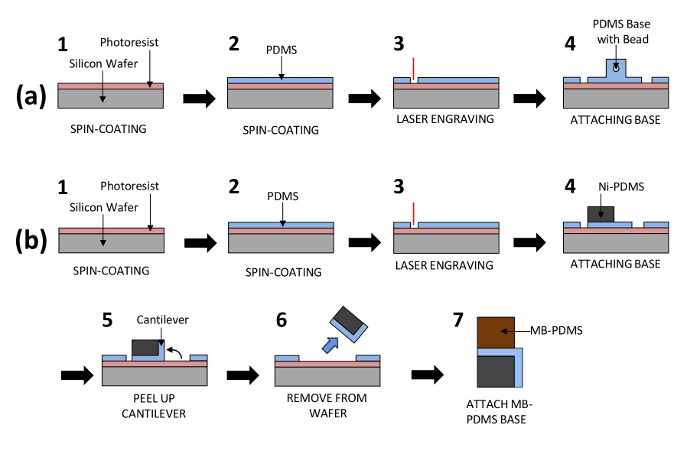 (a)

1
Photoresist
Silicon Wafer
SPIN-COATING

2
PDMS
SPIN-COATING

3
LASER ENGRAVING

4
PDMS Base with Bead
ATTACHING BASE

(b)

1
Photoresist
Silicon Wafer
SPIN-COATING

2
PDMS
SPIN-COATING

3
LASER ENGRAVING

4
Ni-PDMS
ATTACHING BASE

5
Cantilever
PEEL UP CANTILEVER

6
REMOVE FROM WAFER

7
MB-PDMS
ATTACH MB-PDMS BASE