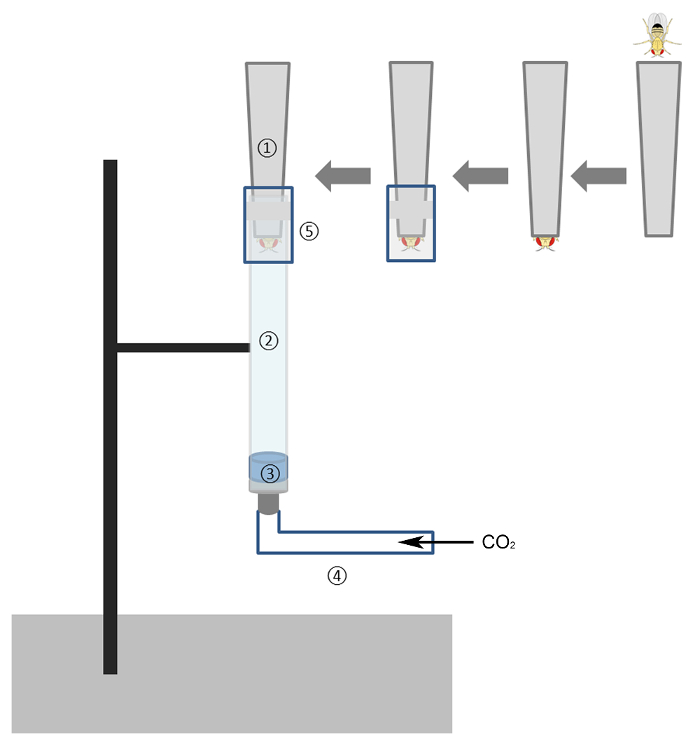 ①
⑤
②
③
$CO_2$
④