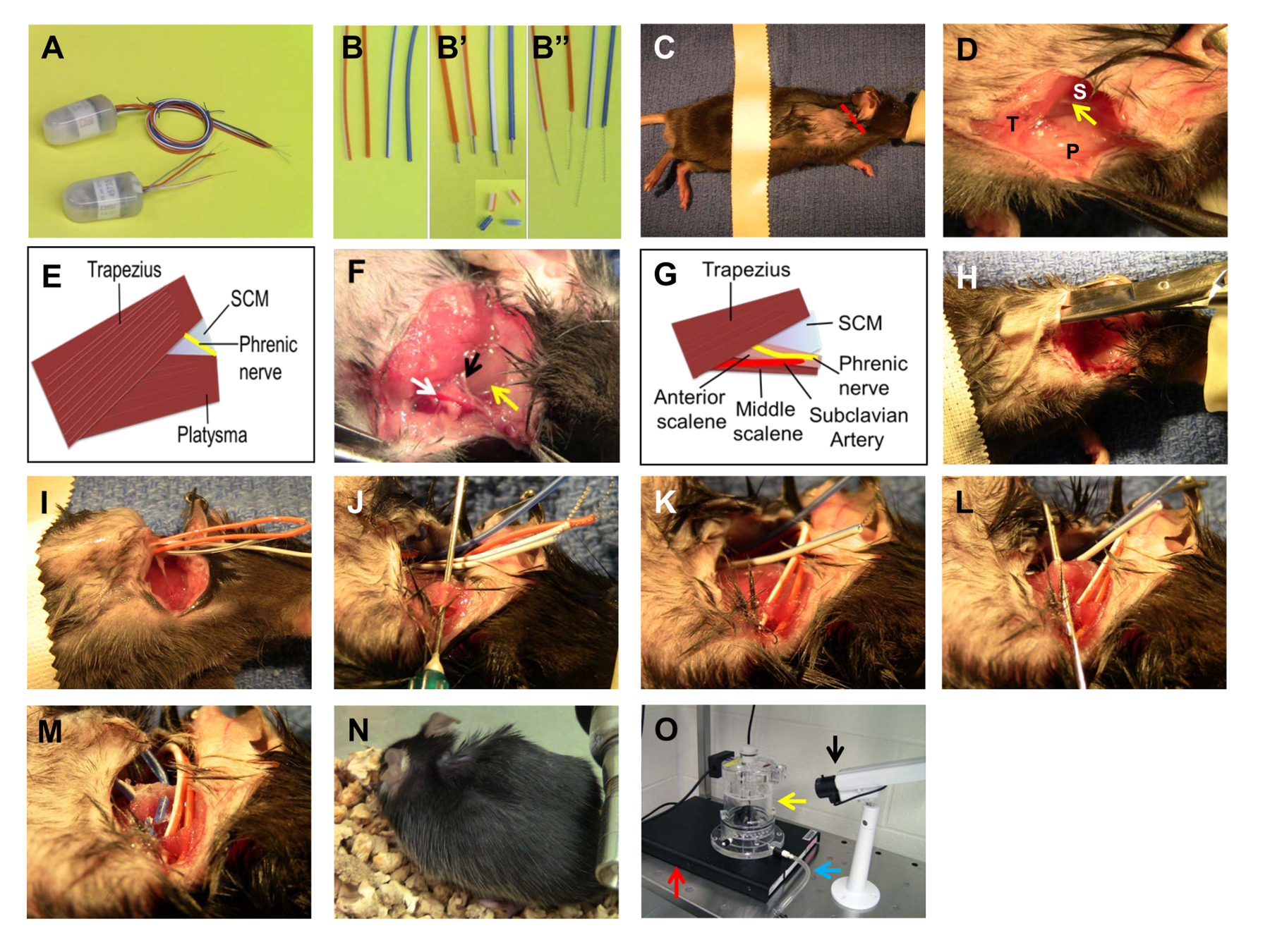 A

B B' B''

C

D S T P

E Trapezius SCM Phrenic nerve Platysma

F

G Trapezius SCM Phrenic nerve Anterior scalene Middle scalene Subclavian Artery

H

I

J

K

L

M

N

O