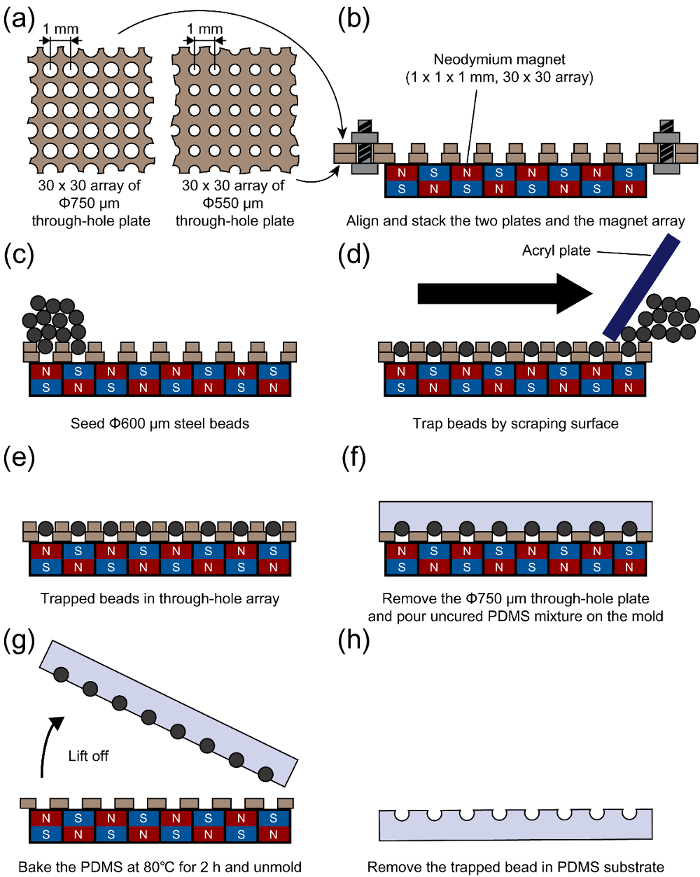 (a)

1 mm

1 mm

30 x 30 array of Φ750 µm through-hole plate

30 x 30 array of Φ550 µm through-hole plate

(b)

Neodymium magnet (1 x 1 x 1 mm, 30 x 30 array)

N S N S N S N S
S N S N S N S N

Align and stack the two plates and the magnet array

(c)

N S N S N S N S
S N S N S N S N

Seed Φ600 µm steel beads

(d)

Acryl plate

N S N S N S N S
S N S N S N S N

Trap beads by scraping surface

(e)

N S N S N S N S
S N S N S N S N

Trapped beads in through-hole array

(f)

N S N S N S N S
S N S N S N S N

Remove the Φ750 µm through-hole plate and pour uncured PDMS mixture on the mold

(g)

Lift off

N S N S N S N S
S N S N S N S N

Bake the PDMS at 80°C for 2 h and unmold

(h)

Remove the trapped bead in PDMS substrate