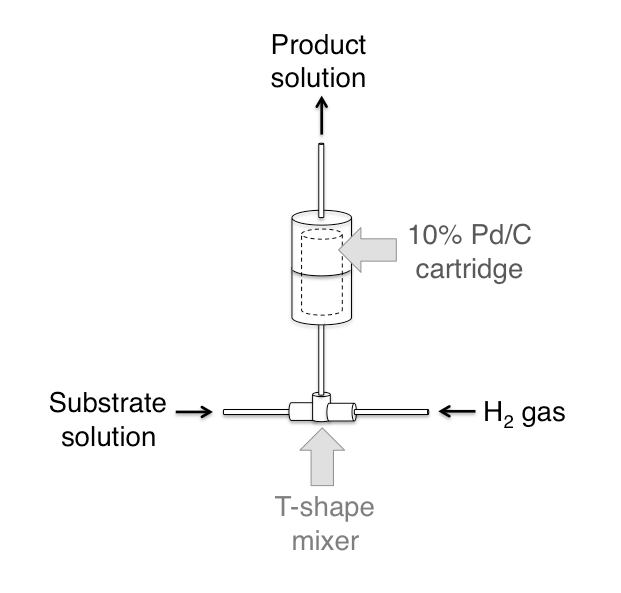 Product solution

10% Pd/C cartridge

Substrate solution

$H_2$ gas

T-shape mixer