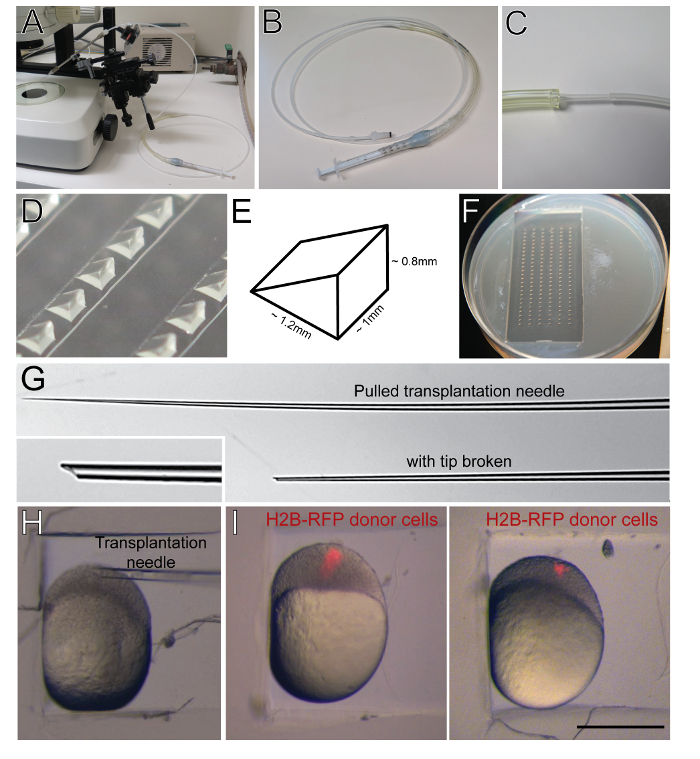 A

B

C

D

E

~ 0.8mm

~ 1.2mm

~ 1mm

F

G

Pulled transplantation needle

with tip broken

H

Transplantation needle

I

H2B-RFP donor cells

H2B-RFP donor cells