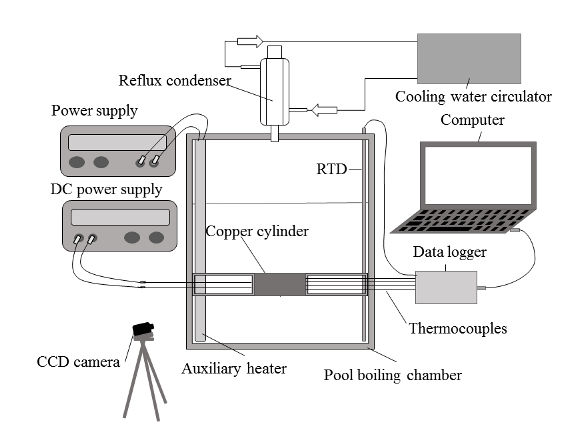 Reflux condenser

Cooling water circulator

Power supply

Computer

RTD

DC power supply

Copper cylinder

Data logger

Thermocouples

CCD camera

Auxiliary heater

Pool boiling chamber