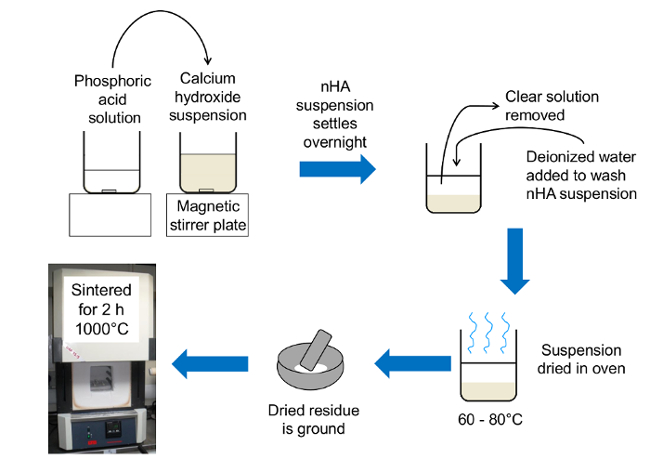 Phosphoric acid solution

Calcium hydroxide suspension

Magnetic stirrer plate

nHA suspension settles overnight

Clear solution removed

Deionized water added to wash nHA suspension

Suspension dried in oven

60 - 80°C

Dried residue is ground

Sintered for 2 h 1000°C