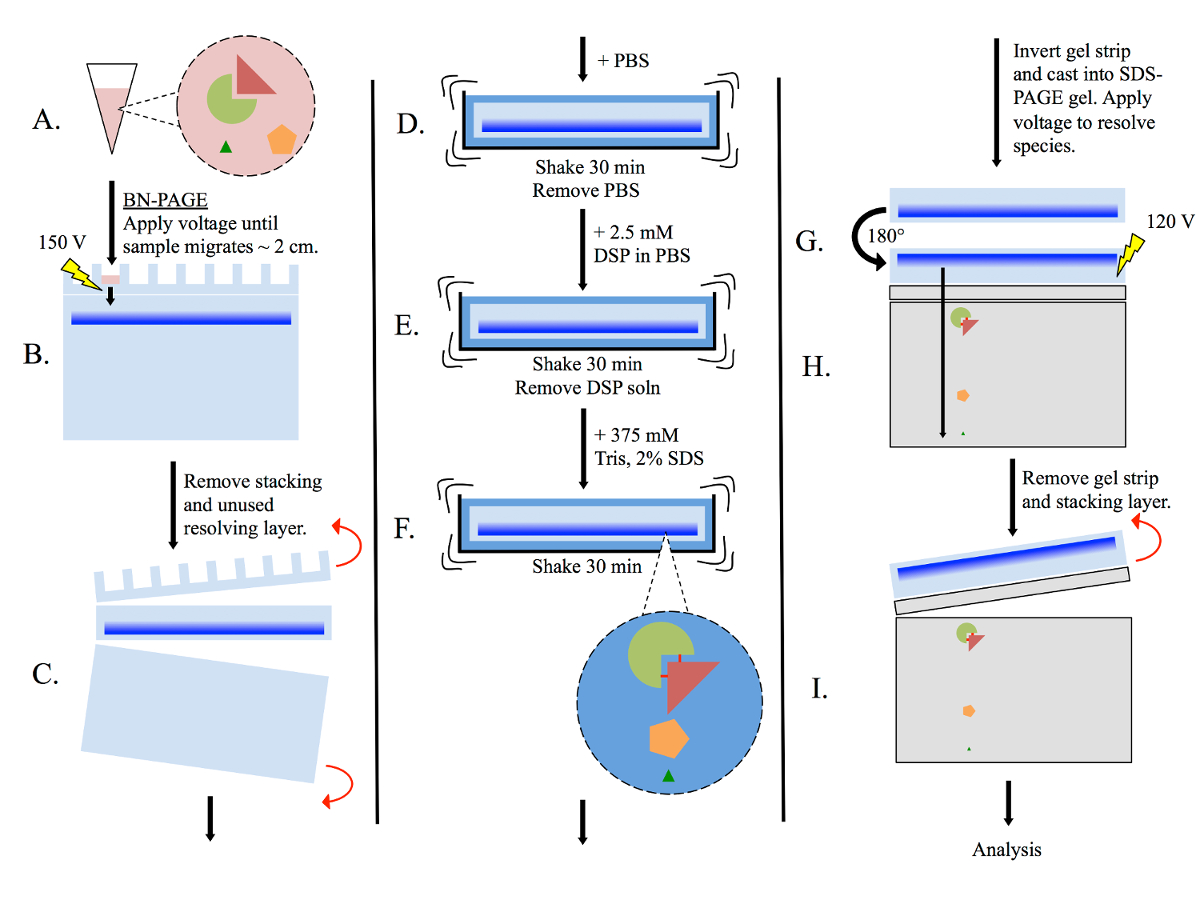 A.

BN-PAGE
Apply voltage until sample migrates ~ 2 cm.

150 V

B.

Remove stacking and unused resolving layer.

C.

+ PBS

D.

Shake 30 min
Remove PBS

+ 2.5 mM DSP in PBS

E.

Shake 30 min
Remove DSP soln

+ 375 mM Tris, 2% SDS

F.

Shake 30 min

Invert gel strip and cast into SDS-PAGE gel. Apply voltage to resolve species.

G.

180°

120 V

H.

Remove gel strip and stacking layer.

I.

Analysis