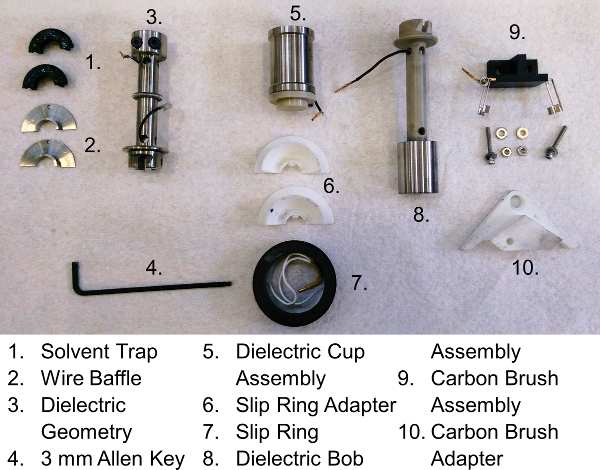 3.

5.

9.

1.

2.

6.

8.

4.

7.

10.

1. Solvent Trap
2. Wire Baffle
3. Dielectric Geometry
4. 3 mm Allen Key

5. Dielectric Cup Assembly
6. Slip Ring Adapter
7. Slip Ring
8. Dielectric Bob Assembly

9. Carbon Brush Assembly
10. Carbon Brush Adapter