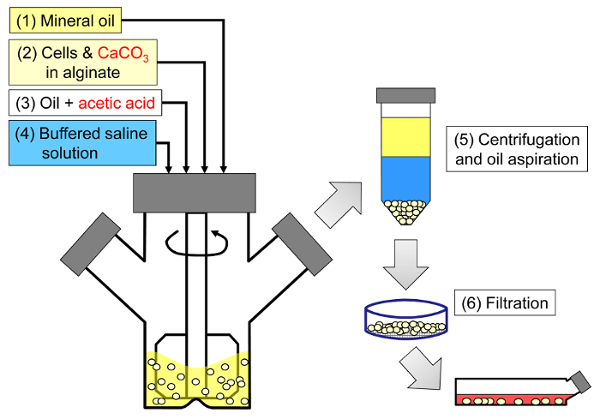 (1) Mineral oil

(2) Cells & $CaCO_3$ in alginate

(3) Oil + acetic acid

(4) Buffered saline solution

(5) Centrifugation and oil aspiration

(6) Filtration