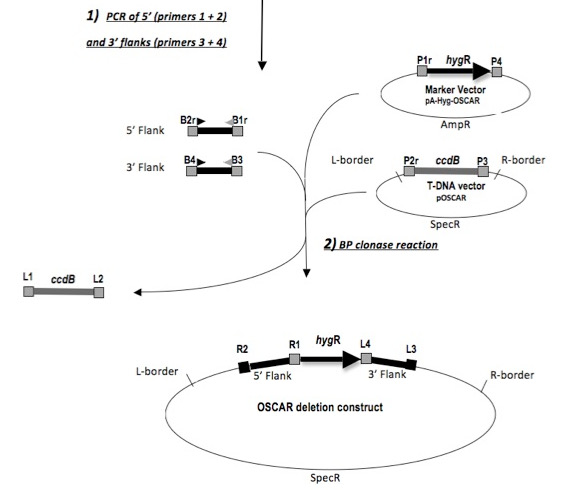 1) PCR of 5' (primers 1 + 2)

and 3' flanks (primers 3 + 4)

P1r hygR P4

Marker Vector
pA-Hyg-OSCAR

AmpR

5' Flank B2r B1r

3' Flank B4 B3

L-border P2r ccdB P3 R-border

T-DNA vector
pOSCAR

SpecR

2) BP clonase reaction

L1 ccdB L2

R2 R1 hygR L4 L3

L-border 5' Flank 3' Flank R-border

OSCAR deletion construct

SpecR