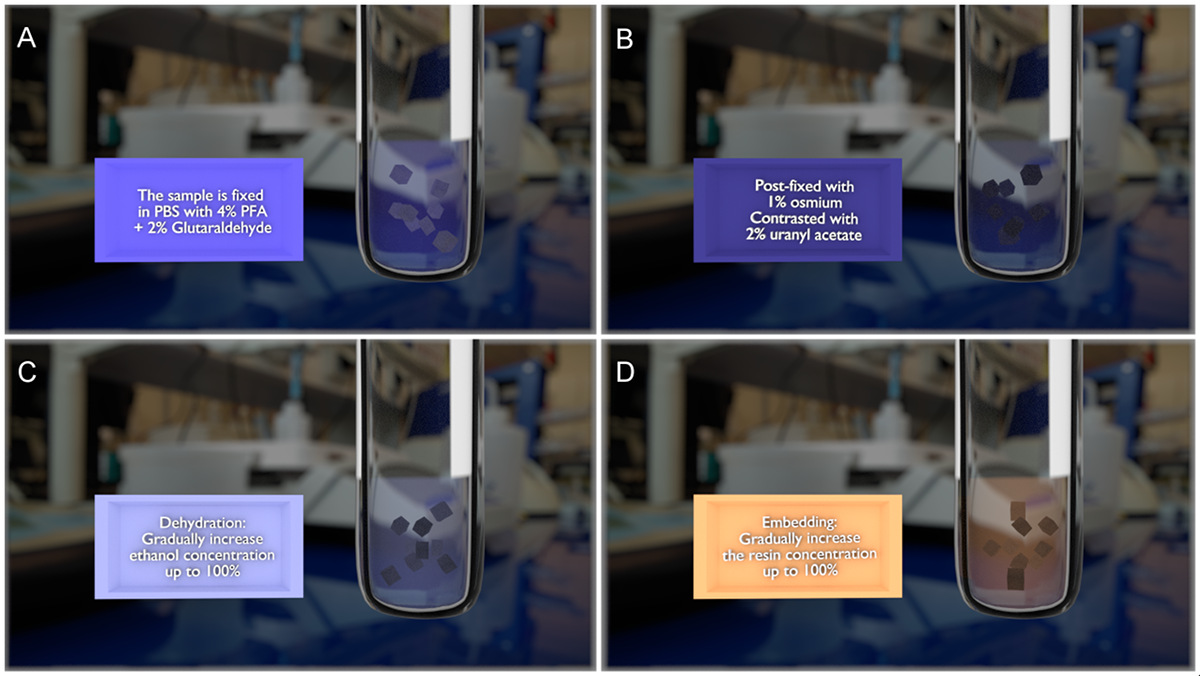 A

The sample is fixed in PBS with 4% PFA + 2% Glutaraldehyde

B

Post-fixed with 1% osmium Contrasted with 2% uranyl acetate

C

Dehydration: Gradually increase ethanol concentration up to 100%

D

Embedding: Gradually increase the resin concentration up to 100%