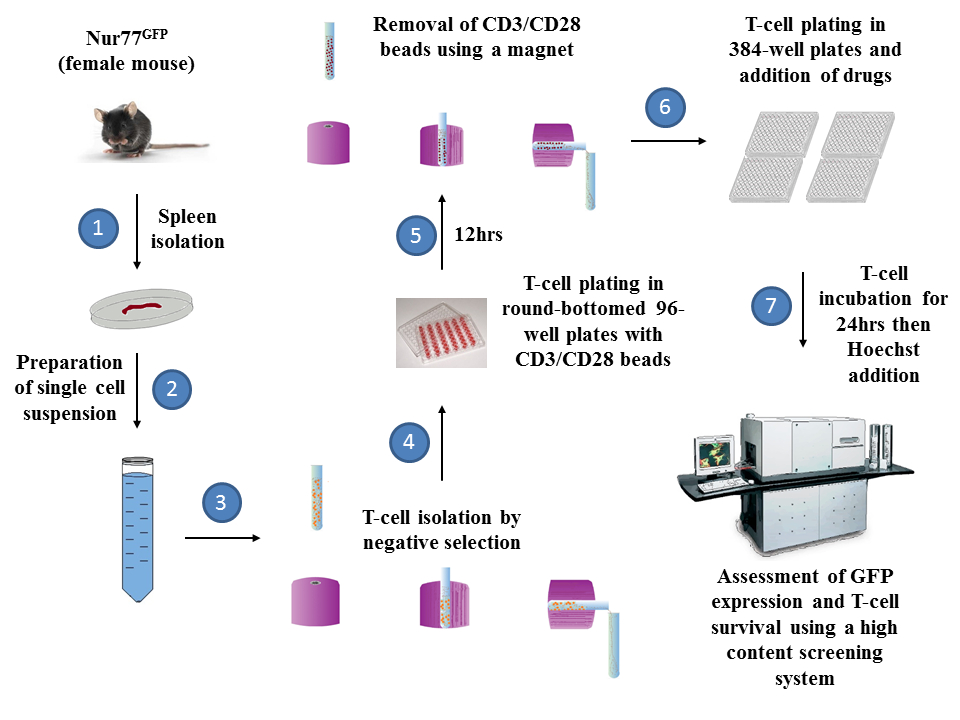 Nur77$^{GFP}$
(female mouse)

1 Spleen isolation

Preparation of single cell suspension 2

3

T-cell isolation by negative selection

4

T-cell plating in round-bottomed 96-well plates with CD3/CD28 beads

5 12hrs

Removal of CD3/CD28 beads using a magnet

6

T-cell plating in 384-well plates and addition of drugs

7 T-cell incubation for 24hrs then Hoechst addition

Assessment of GFP expression and T-cell survival using a high content screening system