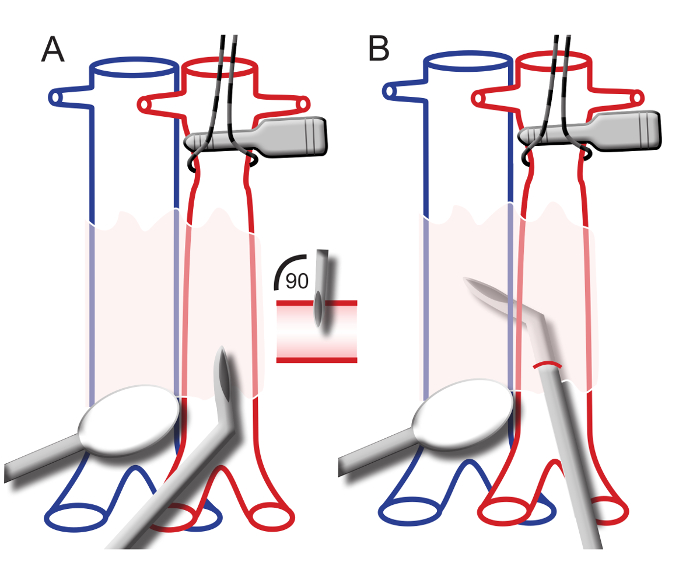 A

B

90