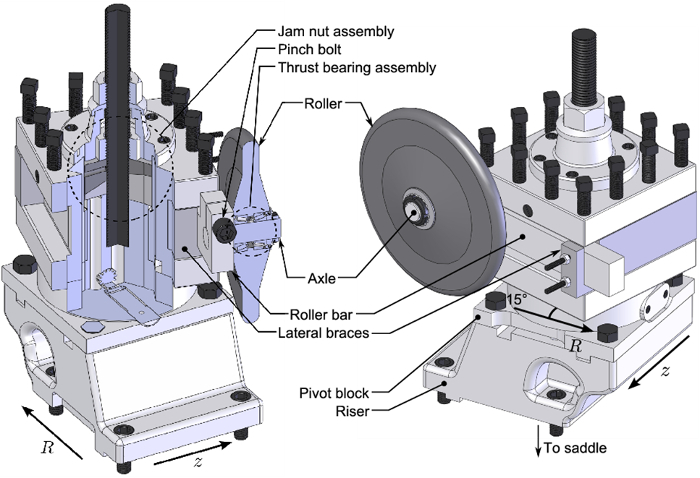 Jam nut assembly
Pinch bolt
Thrust bearing assembly
Roller
Axle
Roller bar
Lateral braces
15°
$R$
$z$
Pivot block
Riser
To saddle
$R$
$z$