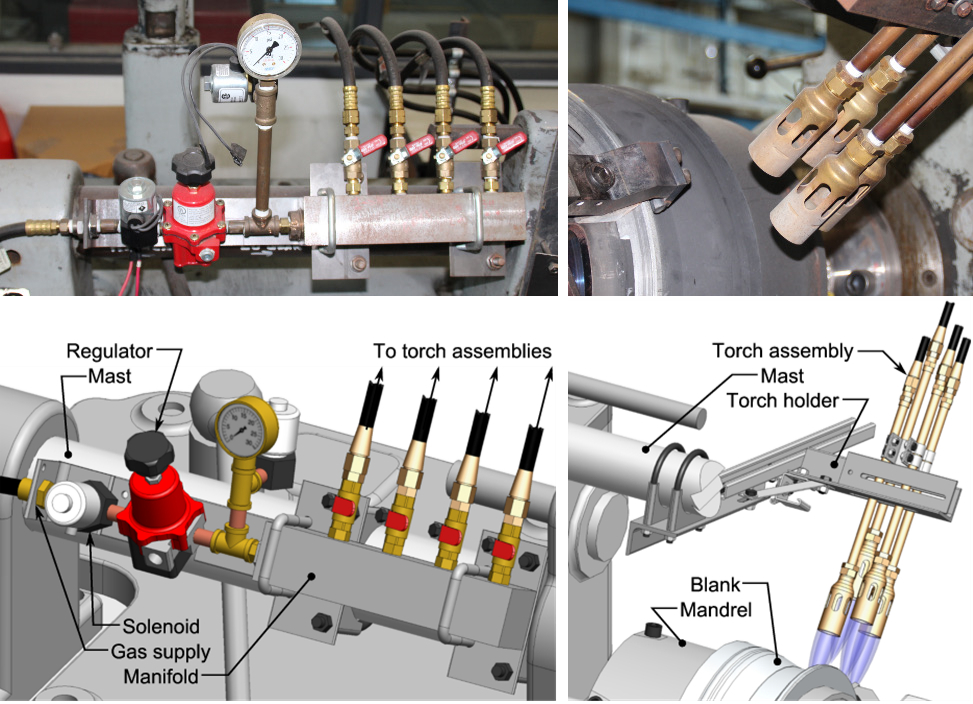 Regulator
Mast
To torch assemblies
Solenoid
Gas supply
Manifold
Torch assembly
Mast
Torch holder
Blank
Mandrel