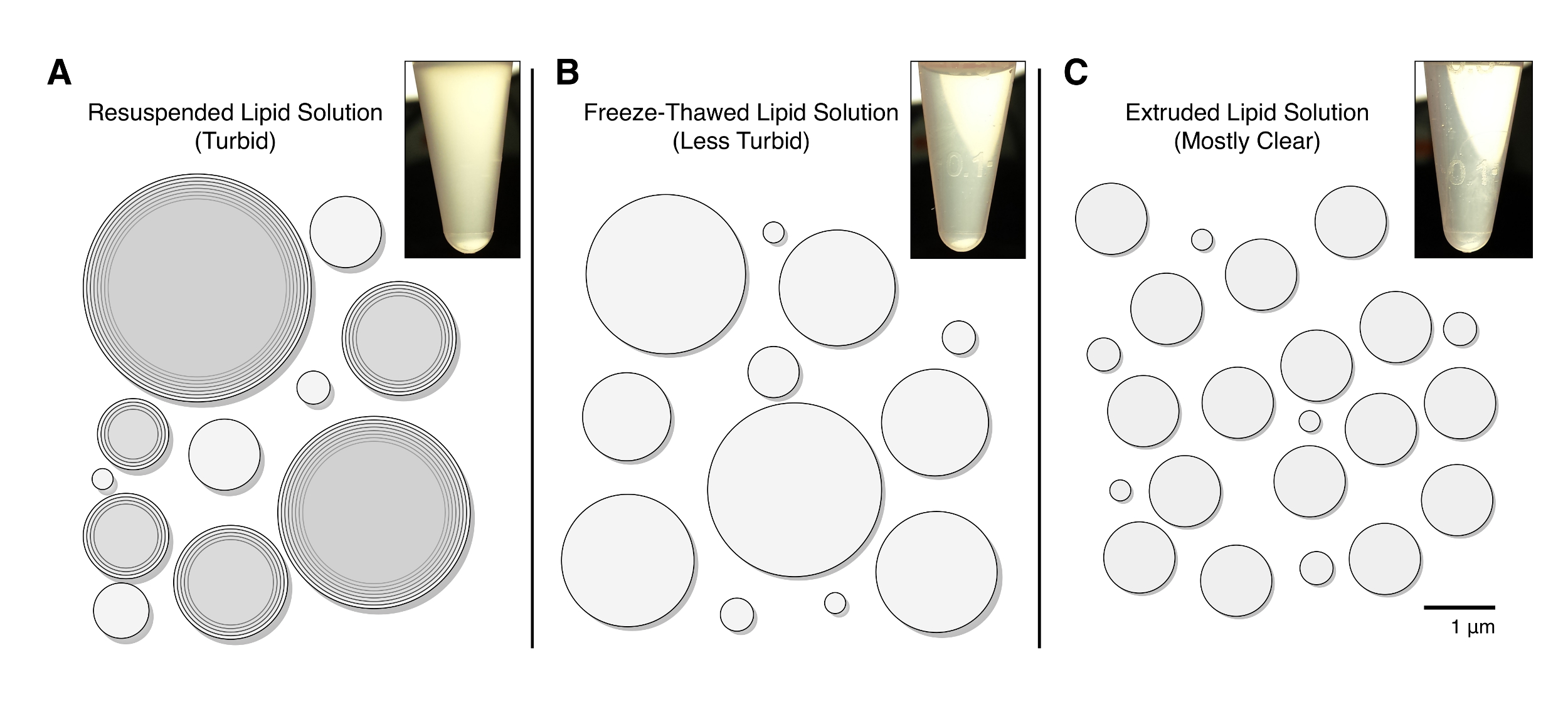 A

Resuspended Lipid Solution
(Turbid)

B

Freeze-Thawed Lipid Solution
(Less Turbid)

0.1

C

Extruded Lipid Solution
(Mostly Clear)

0.1

1 μm