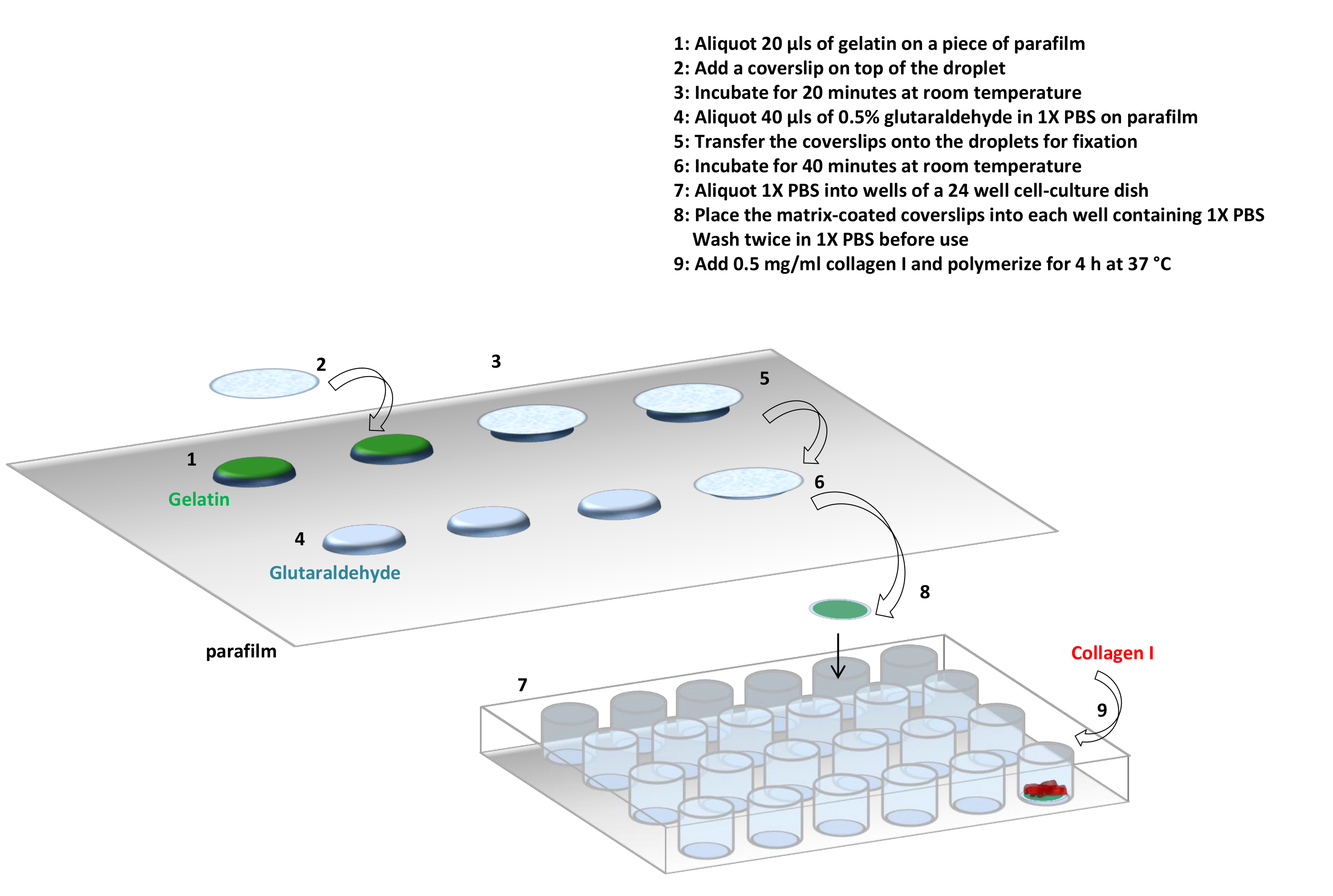 1: Aliquot 20 µls of gelatin on a piece of parafilm
2: Add a coverslip on top of the droplet
3: Incubate for 20 minutes at room temperature
4: Aliquot 40 µls of 0.5% glutaraldehyde in 1X PBS on parafilm
5: Transfer the coverslips onto the droplets for fixation
6: Incubate for 40 minutes at room temperature
7: Aliquot 1X PBS into wells of a 24 well cell-culture dish
8: Place the matrix-coated coverslips into each well containing 1X PBS
Wash twice in 1X PBS before use
9: Add 0.5 mg/ml collagen I and polymerize for 4 h at 37 °C

2

3

5

1

Gelatin

6

4

Glutaraldehyde

8

parafilm

Collagen I

7

9