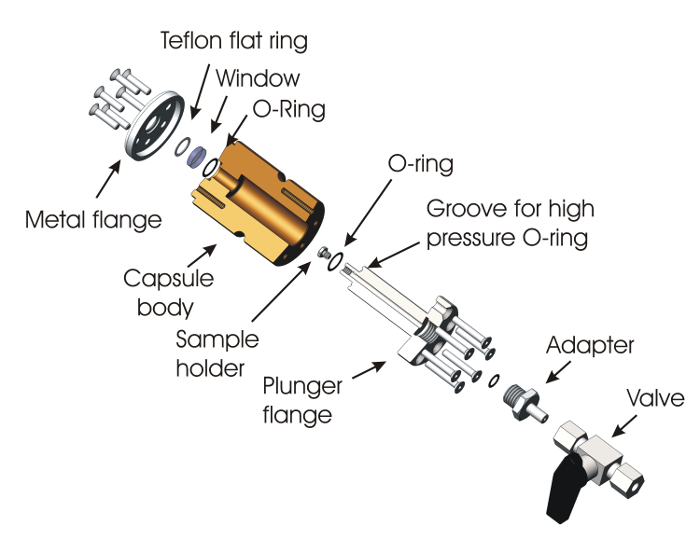 Teflon flat ring
Window
O-Ring
Metal flange
Capsule body
O-ring
Groove for high pressure O-ring
Sample holder
Plunger flange
Adapter
Valve