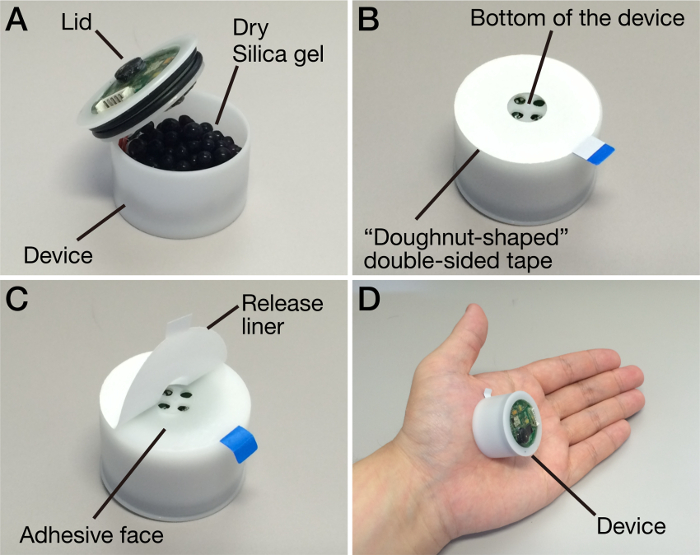 A
Lid
Dry Silica gel
Device

B
Bottom of the device
"Doughnut-shaped" double-sided tape

C
Release liner
Adhesive face

D
Device