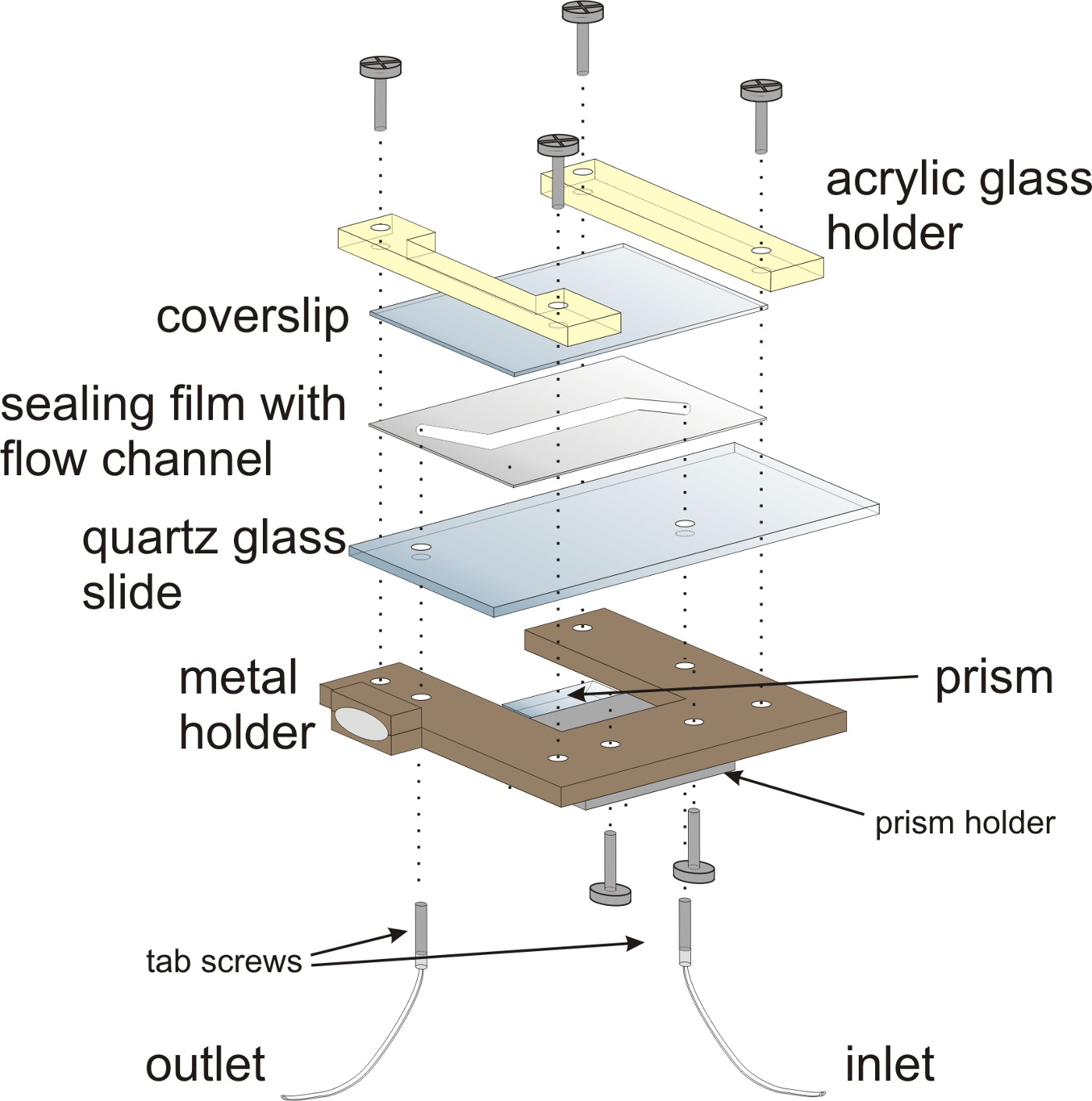 acrylic glass holder

coverslip

sealing film with flow channel

quartz glass slide

metal holder

prism

prism holder

tab screws

outlet

inlet