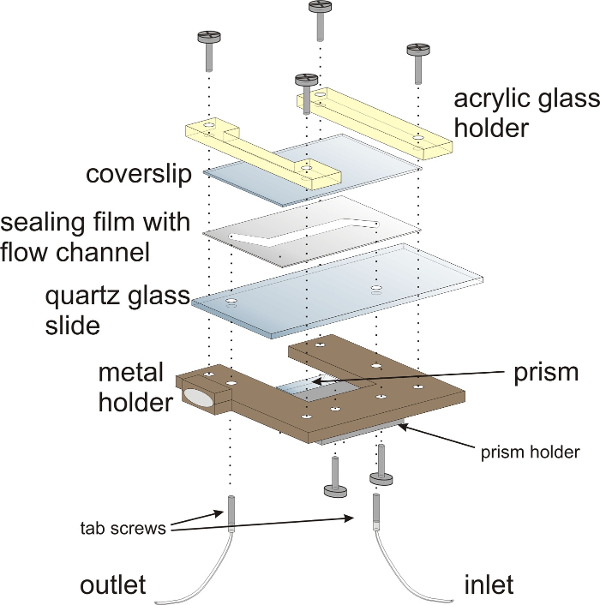 acrylic glass holder

coverslip

sealing film with flow channel

quartz glass slide

metal holder

prism

prism holder

tab screws

outlet

inlet