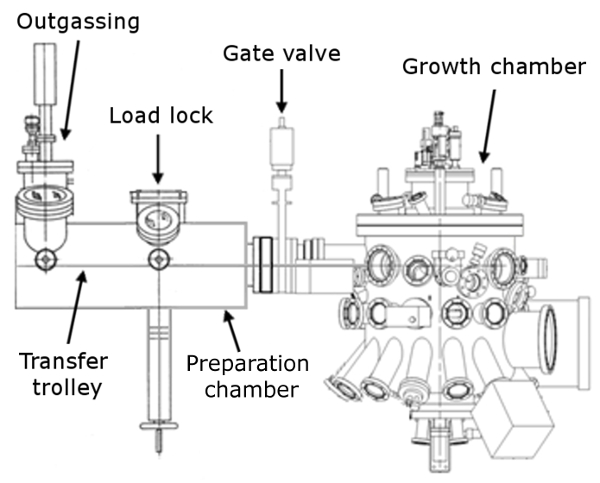 Outgassing

Gate valve

Growth chamber

Load lock

Transfer trolley

Preparation chamber