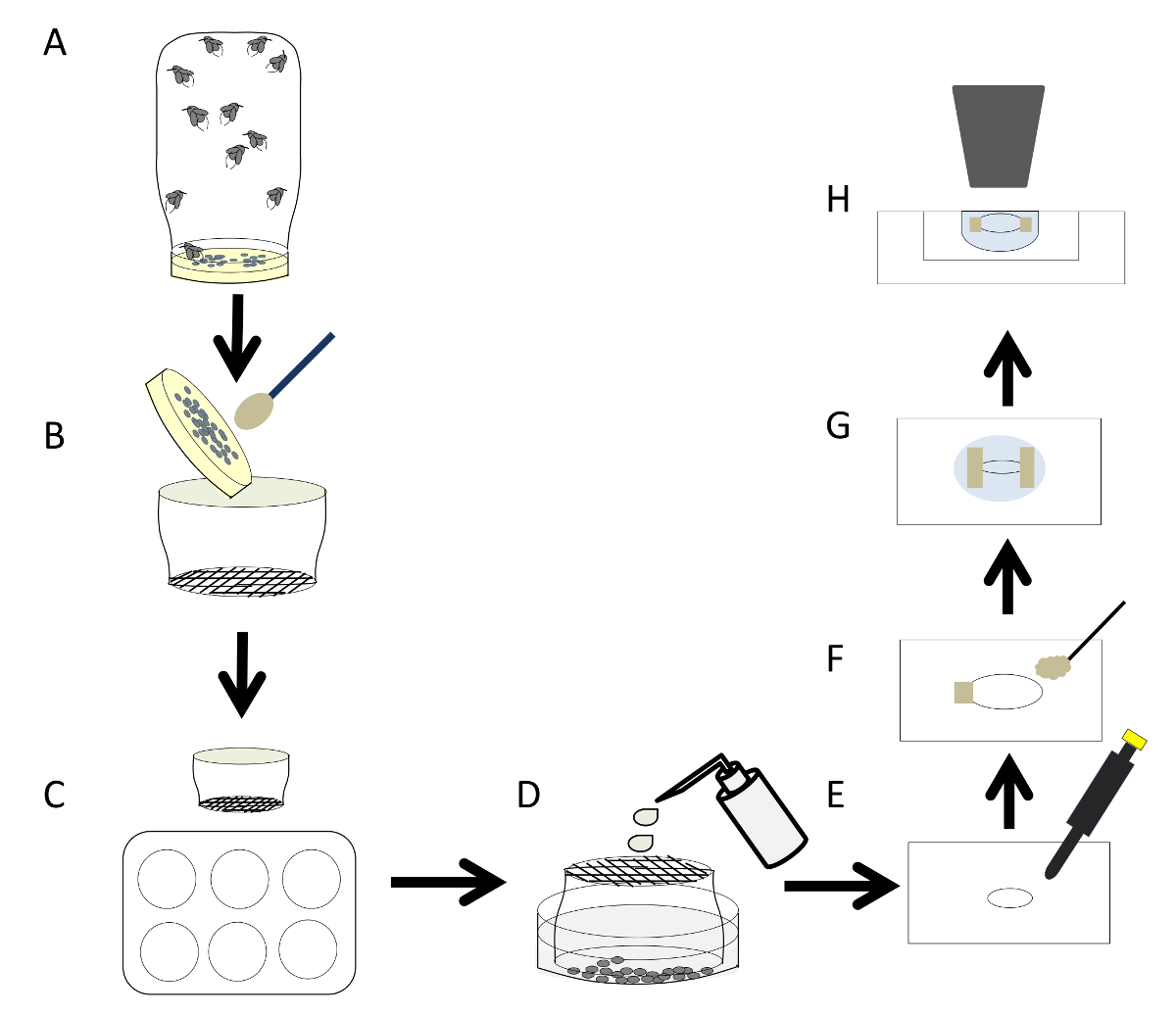 A

B

C

D

E

F

G

H