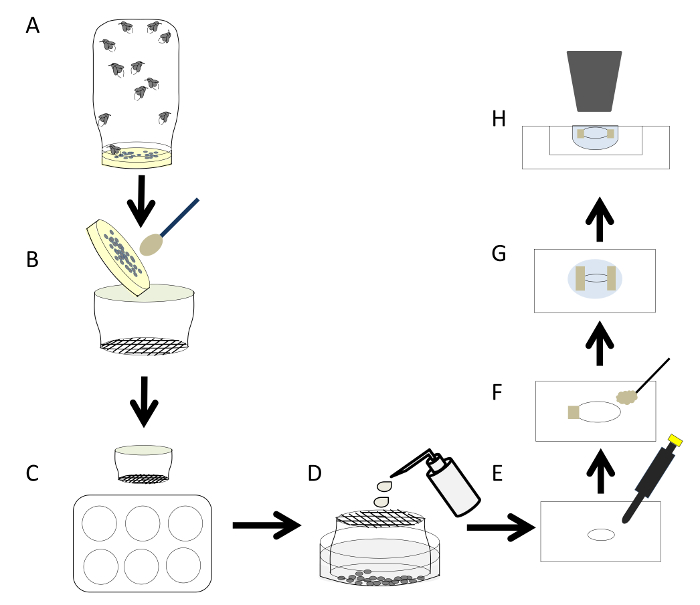 A
B
C
D
E
F
G
H