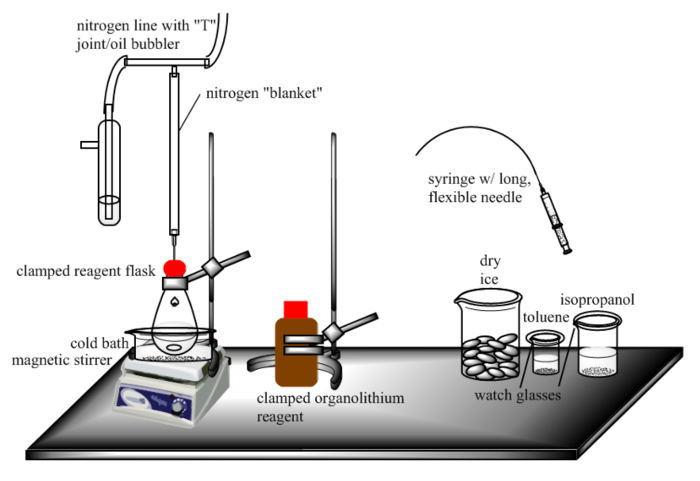 nitrogen line with "T" joint/oil bubbler

nitrogen "blanket"

syringe w/ long, flexible needle

clamped reagent flask

dry ice

isopropanol

toluene

cold bath

magnetic stirrer

clamped organolithium reagent

watch glasses