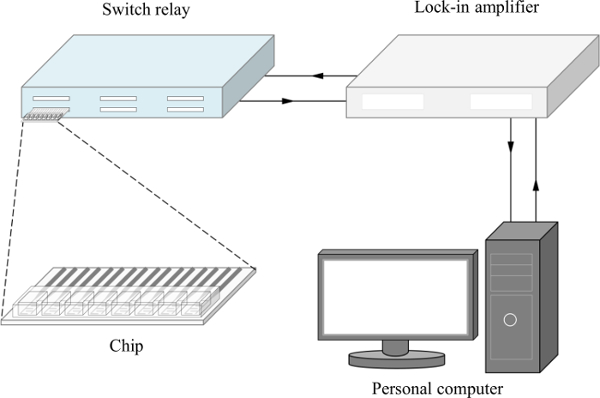 Switch relay

Lock-in amplifier

Chip

Personal computer