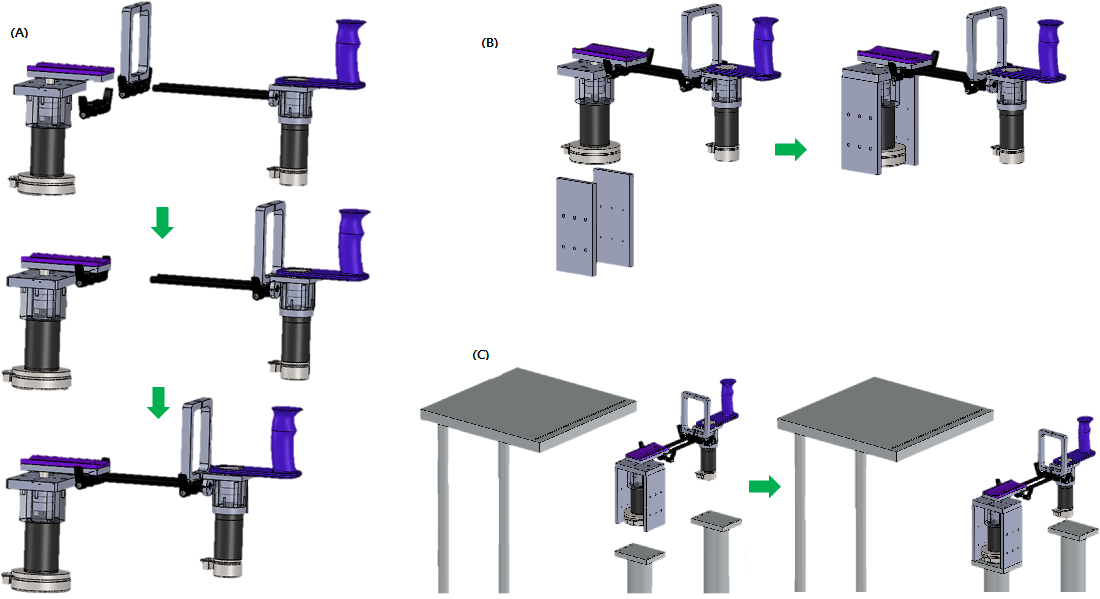 (A)

(B)

(C)