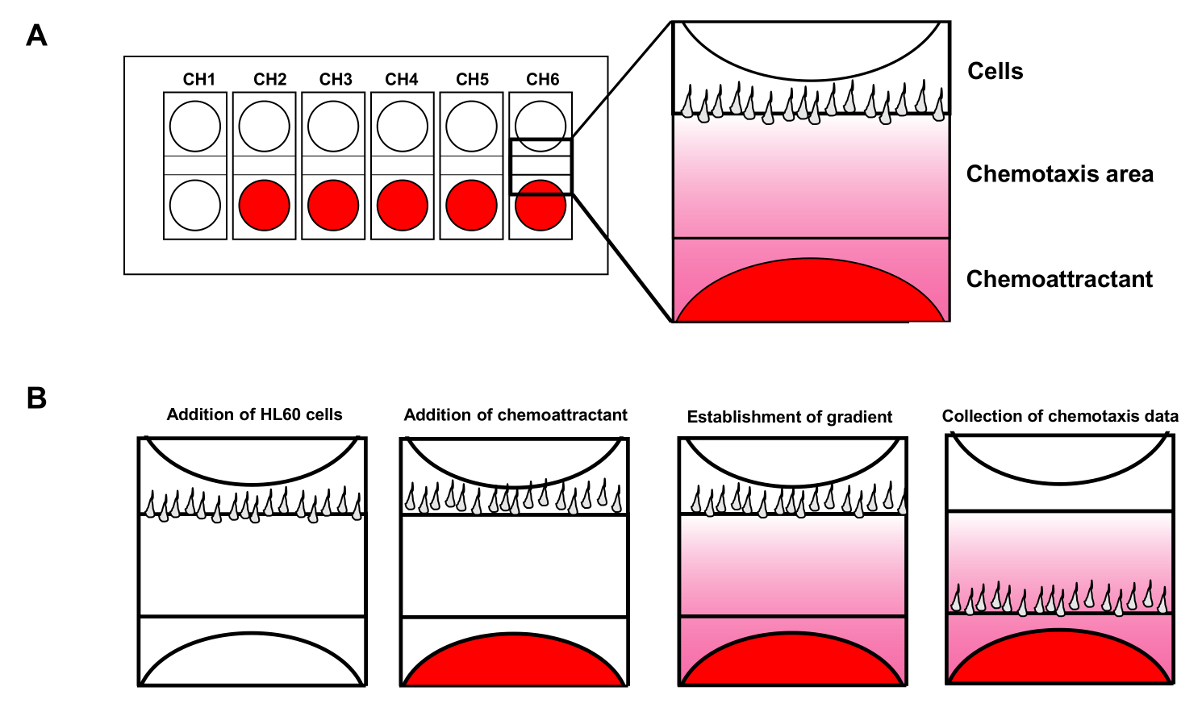 A

CH1 CH2 CH3 CH4 CH5 CH6

Cells

Chemotaxis area

Chemoattractant

B

Addition of HL60 cells

Addition of chemoattractant

Establishment of gradient

Collection of chemotaxis data