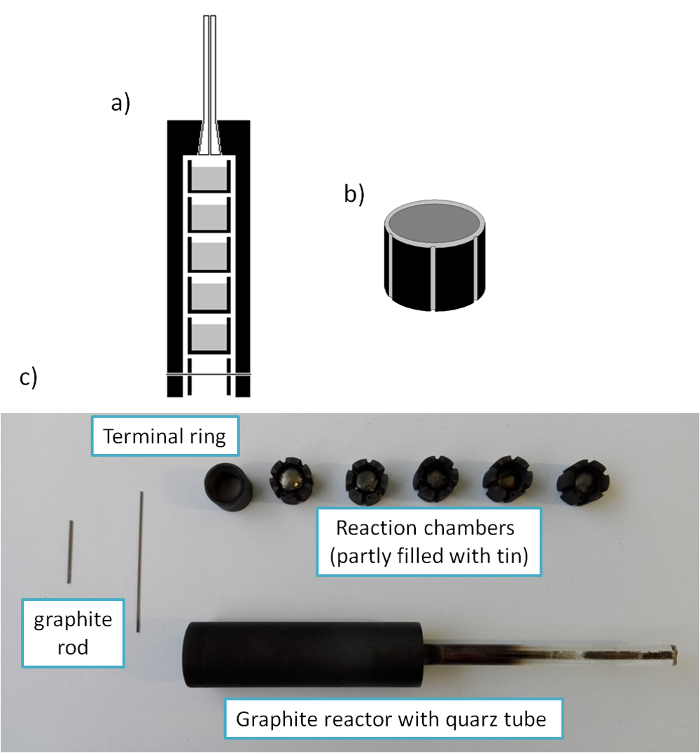 a)

b)

c)

Terminal ring

Reaction chambers (partly filled with tin)

graphite rod

Graphite reactor with quarz tube