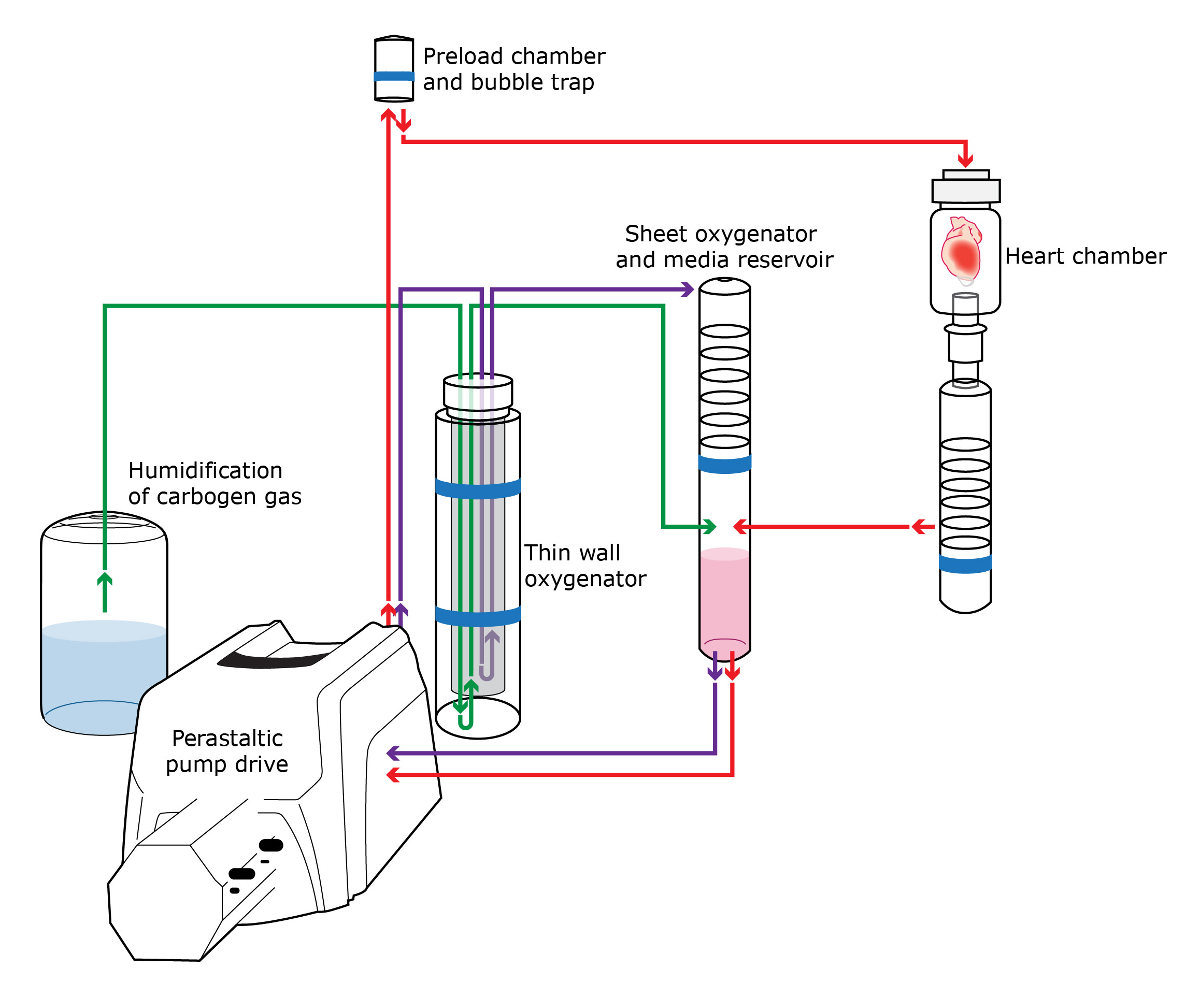 Preload chamber and bubble trap

Sheet oxygenator and media reservoir

Heart chamber

Humidification of carbogen gas

Thin wall oxygenator

Perastaltic pump drive