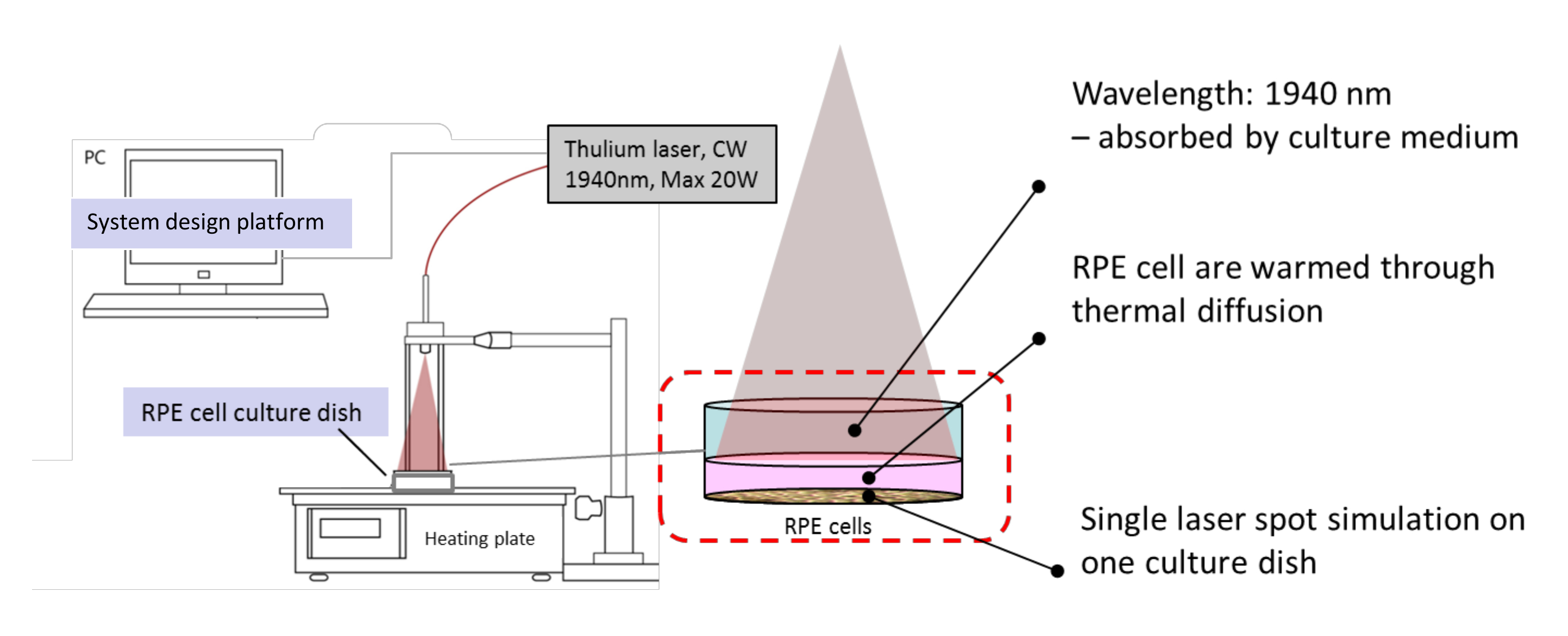 PC

System design platform

Thulium laser, CW
1940nm, Max 20W

RPE cell culture dish

Heating plate

RPE cells

Wavelength: 1940 nm
– absorbed by culture medium

RPE cell are warmed through thermal diffusion

Single laser spot simulation on one culture dish