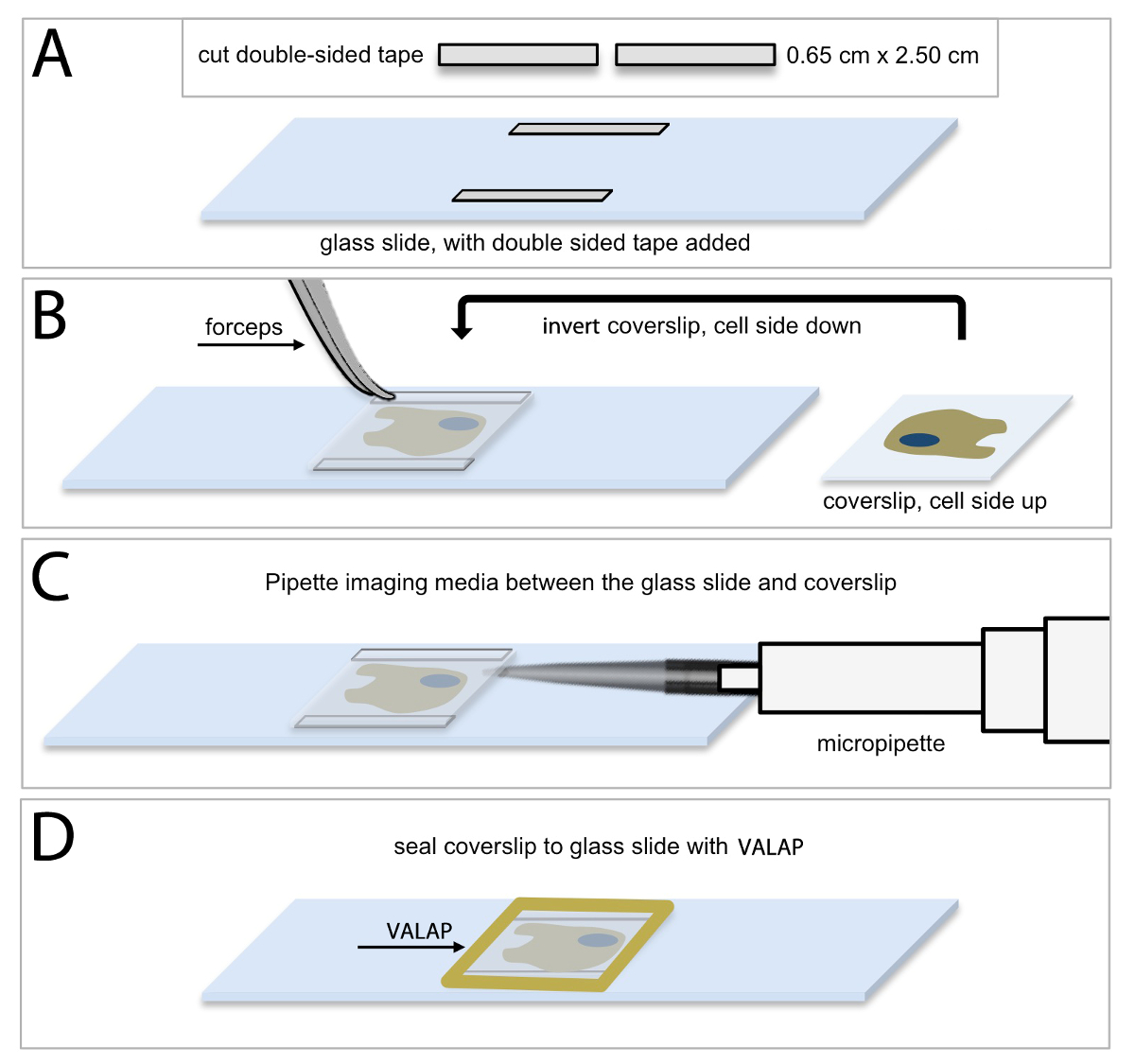 A

cut double-sided tape 0.65 cm x 2.50 cm

glass slide, with double sided tape added

B

forceps

invert coverslip, cell side down

coverslip, cell side up

C

Pipette imaging media between the glass slide and coverslip

micropipette

D

seal coverslip to glass slide with VALAP

VALAP