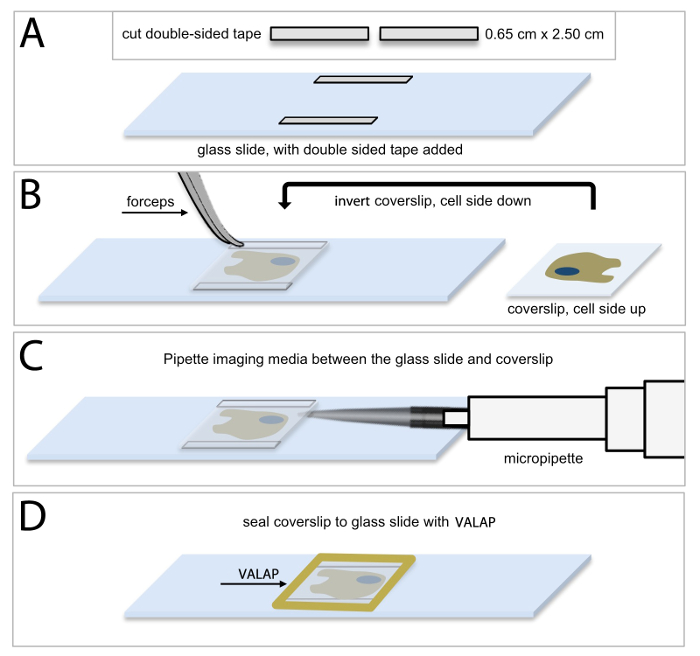 A

cut double-sided tape 0.65 cm x 2.50 cm

glass slide, with double sided tape added

B

forceps

invert coverslip, cell side down

coverslip, cell side up

C

Pipette imaging media between the glass slide and coverslip

micropipette

D

seal coverslip to glass slide with VALAP

VALAP