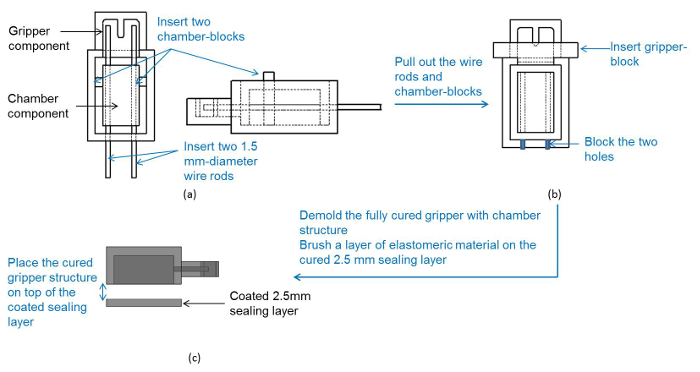 Gripper component

Insert two chamber-blocks

Chamber component

Insert two 1.5 mm-diameter wire rods

(a)

Pull out the wire rods and chamber-blocks

Insert gripper-block

Block the two holes

(b)

Demold the fully cured gripper with chamber structure
Brush a layer of elastomeric material on the cured 2.5 mm sealing layer

Place the cured gripper structure on top of the coated sealing layer

Coated 2.5mm sealing layer

(c)