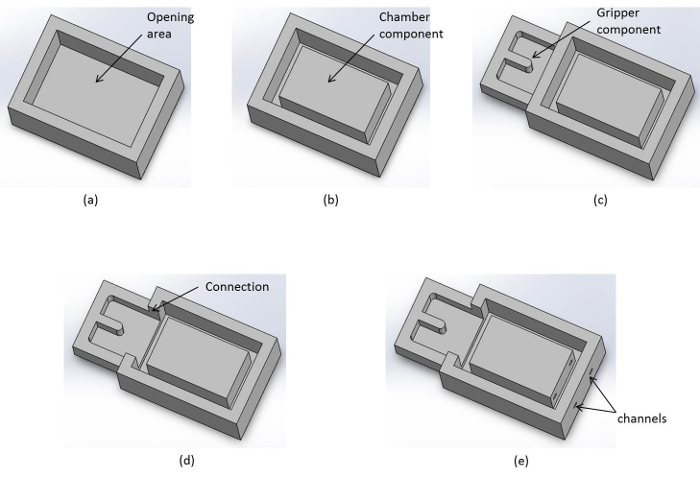 Opening area

(a)

Chamber component

(b)

Gripper component

(c)

Connection

(d)

channels

(e)