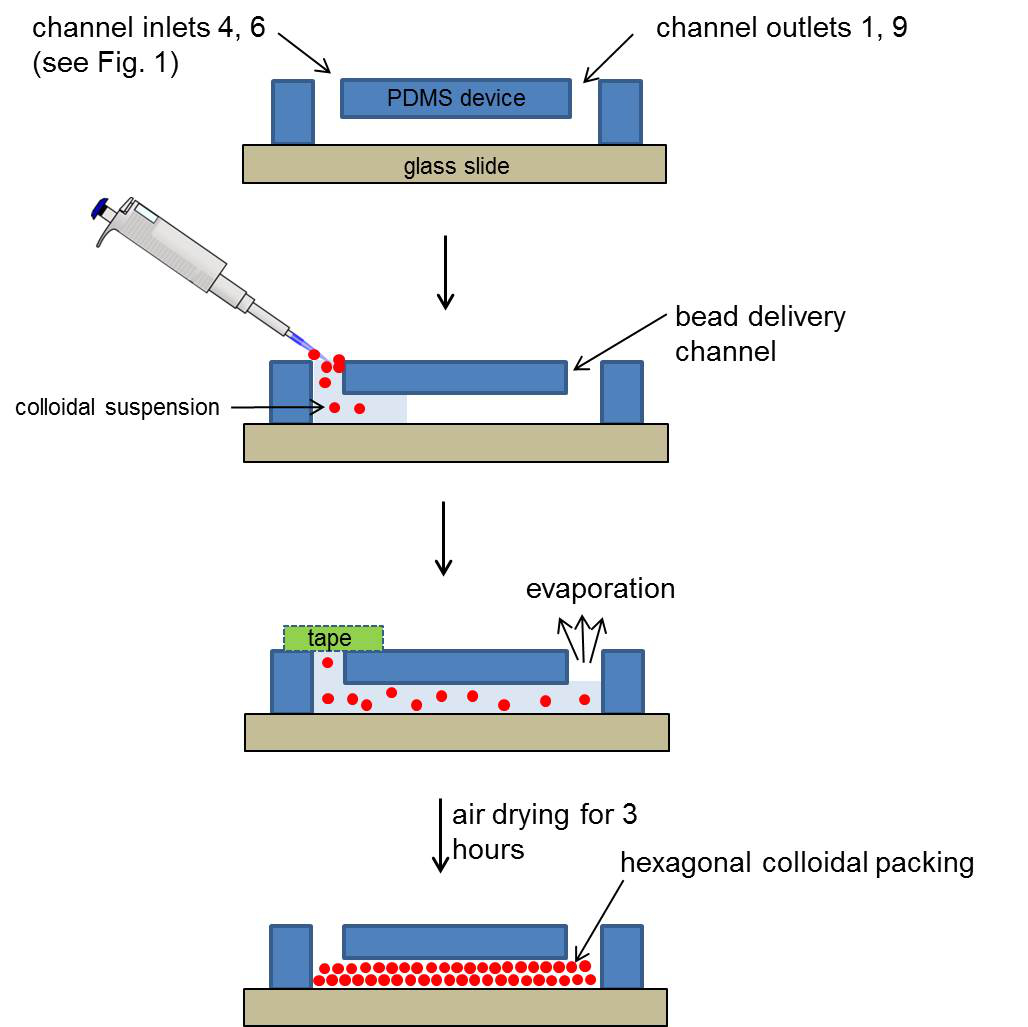 channel inlets 4, 6
(see Fig. 1)

channel outlets 1, 9

PDMS device

glass slide

bead delivery channel

colloidal suspension

evaporation

tape

air drying for 3 hours

hexagonal colloidal packing