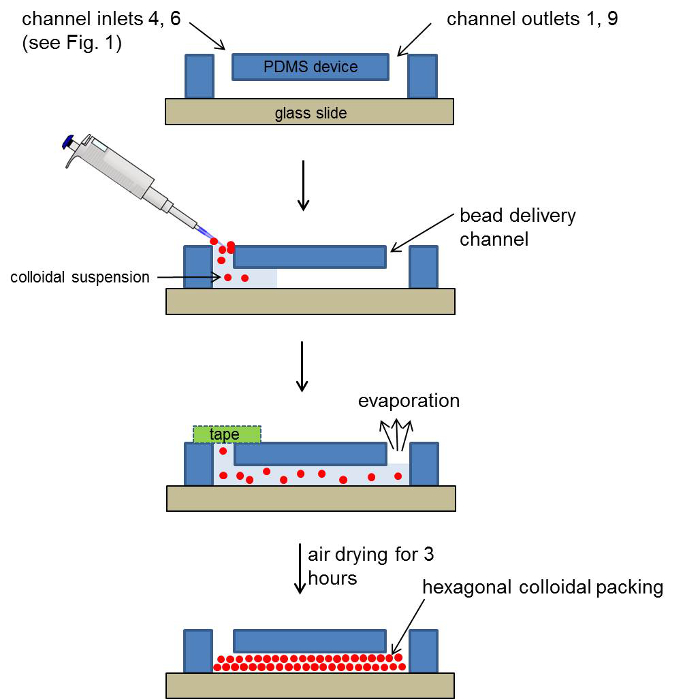 channel inlets 4, 6
(see Fig. 1)

channel outlets 1, 9

PDMS device

glass slide

bead delivery channel

colloidal suspension

evaporation

tape

air drying for 3 hours

hexagonal colloidal packing