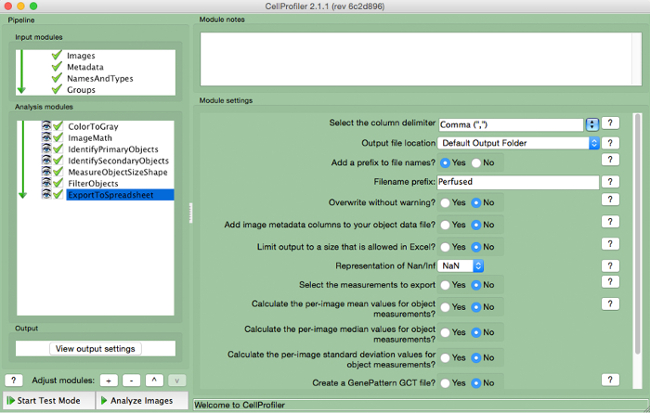 CellProfiler 2.1.1 (rev 6c2d896)

Pipeline

Input modules

Images
Metadata
NamesAndTypes
Groups

Analysis modules

ColorToGray
ImageMath
IdentifyPrimaryObjects
IdentifySecondaryObjects
MeasureObjectSizeShape
FilterObjects
ExportToSpreadsheet

Output

View output settings

? Adjust modules: + - ^ v

Start Test Mode
Analyze Images

Module notes

Module settings

Select the column delimiter Comma (",") ?
Output file location Default Output Folder ?
Add a prefix to file names? Yes No ?
Filename prefix: Perfused ?
Overwrite without warning? Yes No ?
Add image metadata columns to your object data file? Yes No ?
Limit output to a size that is allowed in Excel? Yes No ?
Representation of Nan/Inf NaN ?
Select the measurements to export Yes No ?
Calculate the per-image mean values for object measurements? Yes No ?
Calculate the per-image median values for object measurements? Yes No
Calculate the per-image standard deviation values for object measurements? Yes No
Create a GenePattern GCT file? Yes No ?

Welcome to CellProfiler