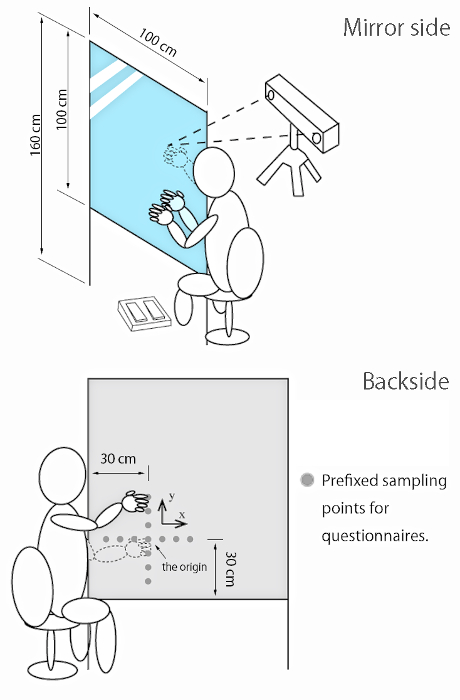 Mirror side

100 cm

160 cm

100 cm

Backside

30 cm

y

x

the origin

30 cm

Prefixed sampling points for questionnaires.