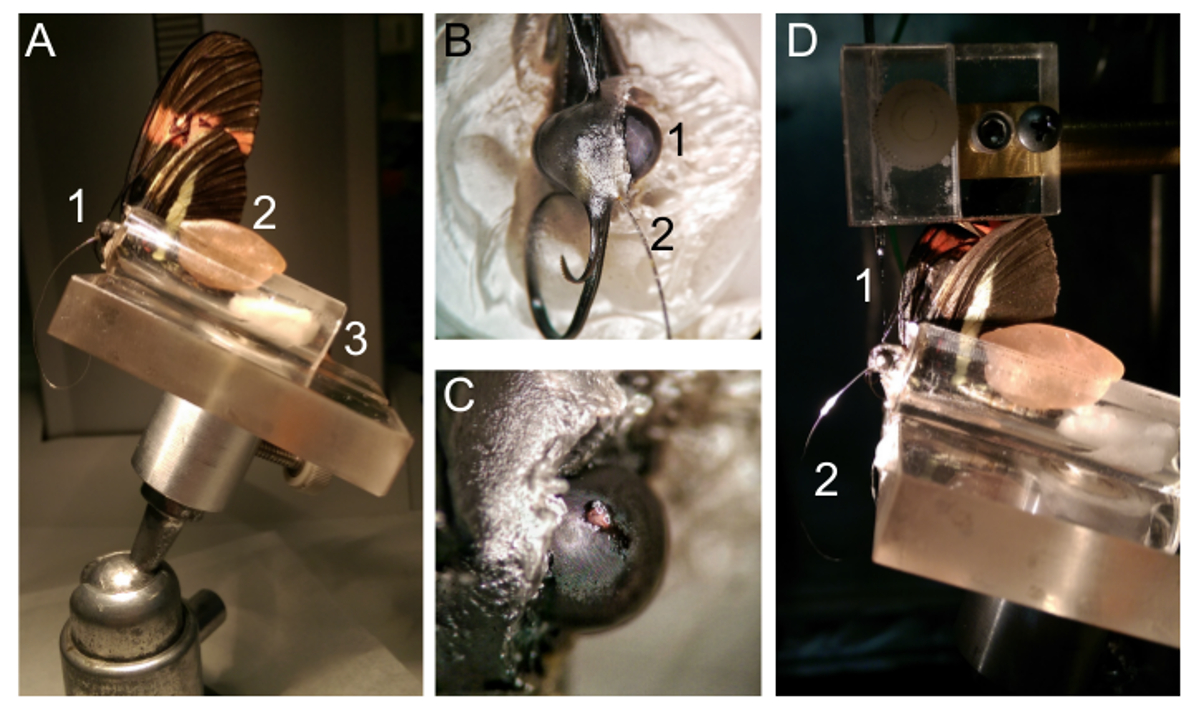 A
1
2
3
B
1
2
C
D
1
2