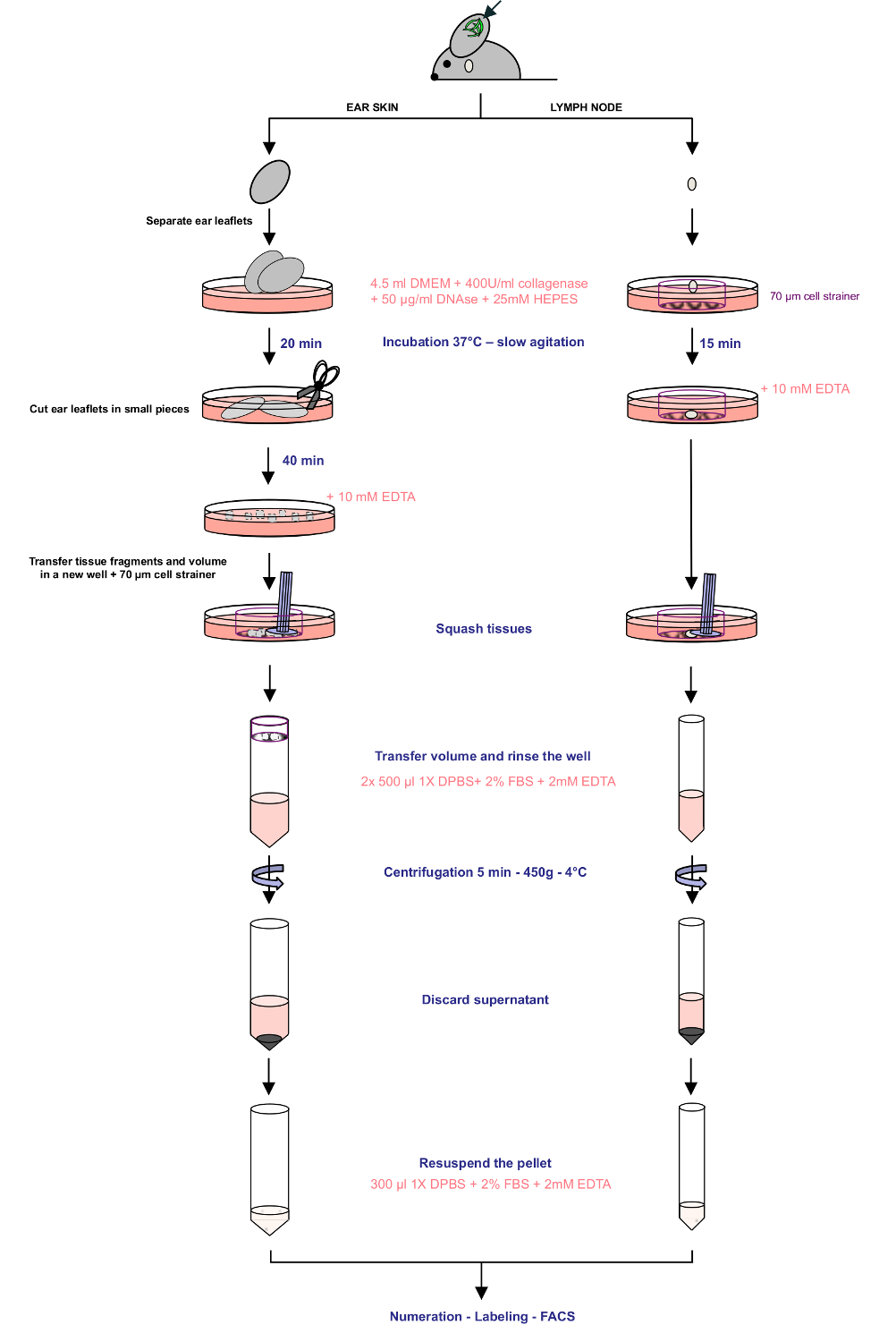 EAR SKIN

LYMPH NODE

Separate ear leaflets

4.5 ml DMEM + 400U/ml collagenase
+ 50 µg/ml DNAse + 25mM HEPES

70 µm cell strainer

20 min

Incubation 37°C – slow agitation

15 min

Cut ear leaflets in small pieces

+ 10 mM EDTA

40 min

+ 10 mM EDTA

Transfer tissue fragments and volume in a new well + 70 µm cell strainer

Squash tissues

Transfer volume and rinse the well

2x 500 µl 1X DPBS+ 2% FBS + 2mM EDTA

Centrifugation 5 min - 450g - 4°C

Discard supernatant

Resuspend the pellet

300 µl 1X DPBS + 2% FBS + 2mM EDTA

Numeration - Labeling - FACS