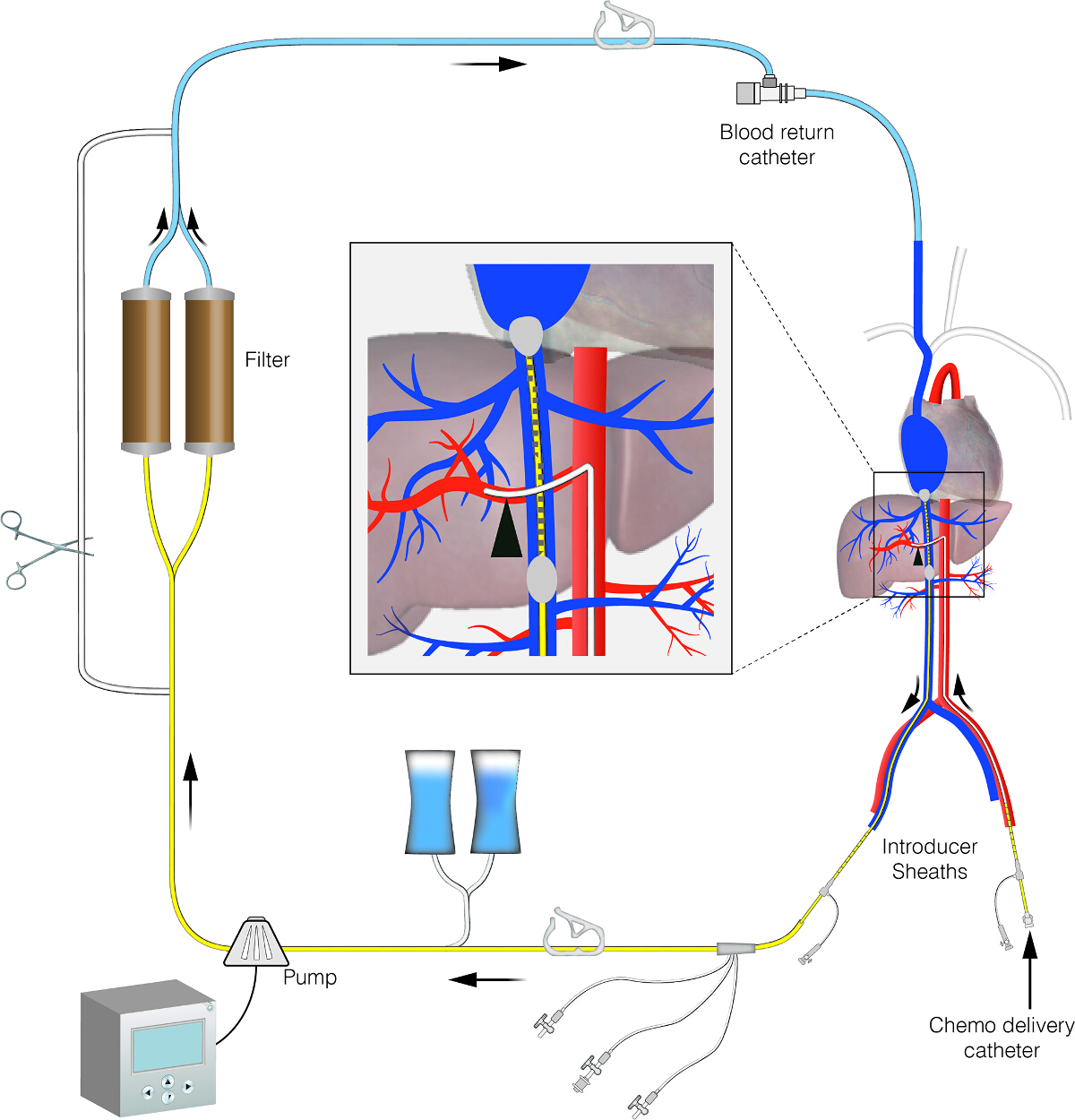 Blood return catheter

Filter

Introducer Sheaths

Pump

Chemo delivery catheter