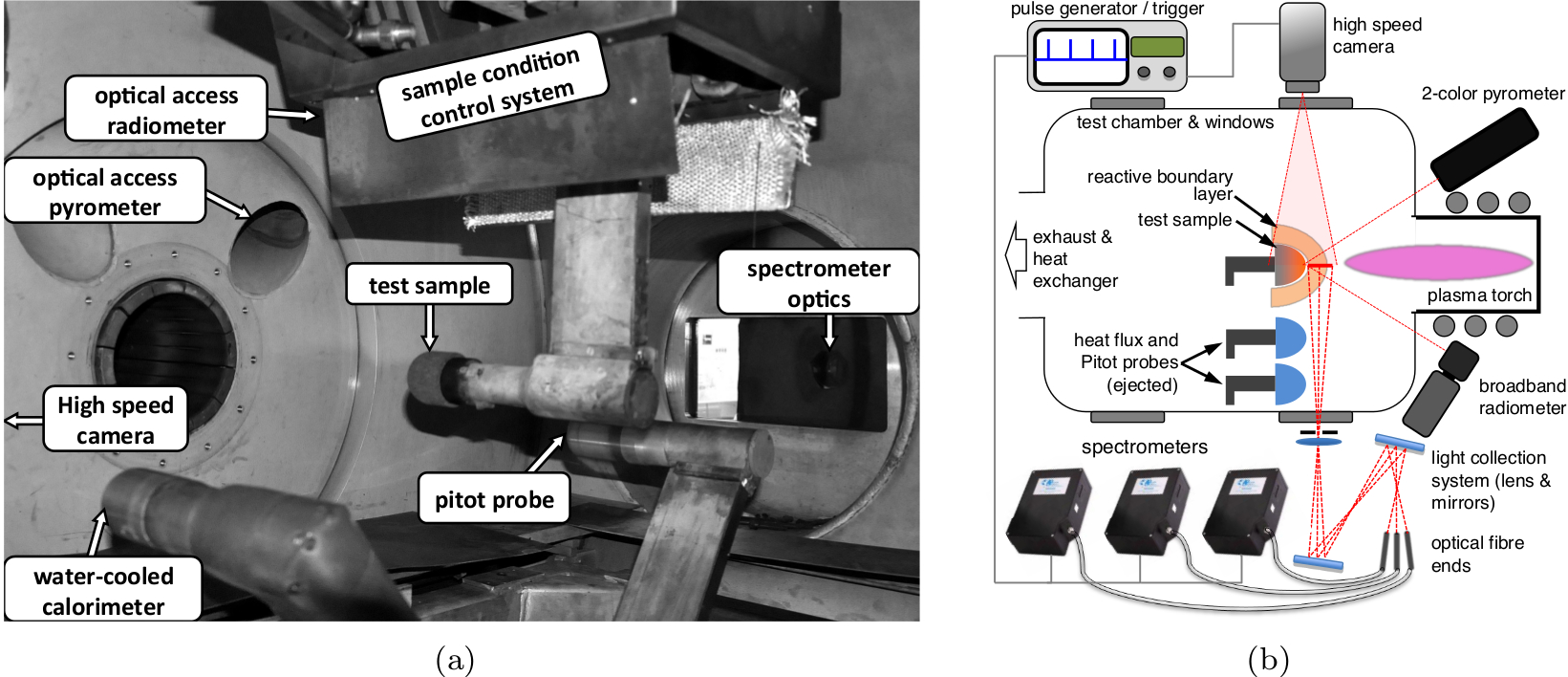 optical access radiometer

sample condition control system

optical access pyrometer

test sample

spectrometer optics

High speed camera

pitot probe

water-cooled calorimeter

(a)

pulse generator / trigger

high speed camera

2-color pyrometer

test chamber & windows

reactive boundary layer

test sample

exhaust & heat exchanger

plasma torch

heat flux and Pitot probes (ejected)

broadband radiometer

spectrometers

light collection system (lens & mirrors)

optical fibre ends

(b)