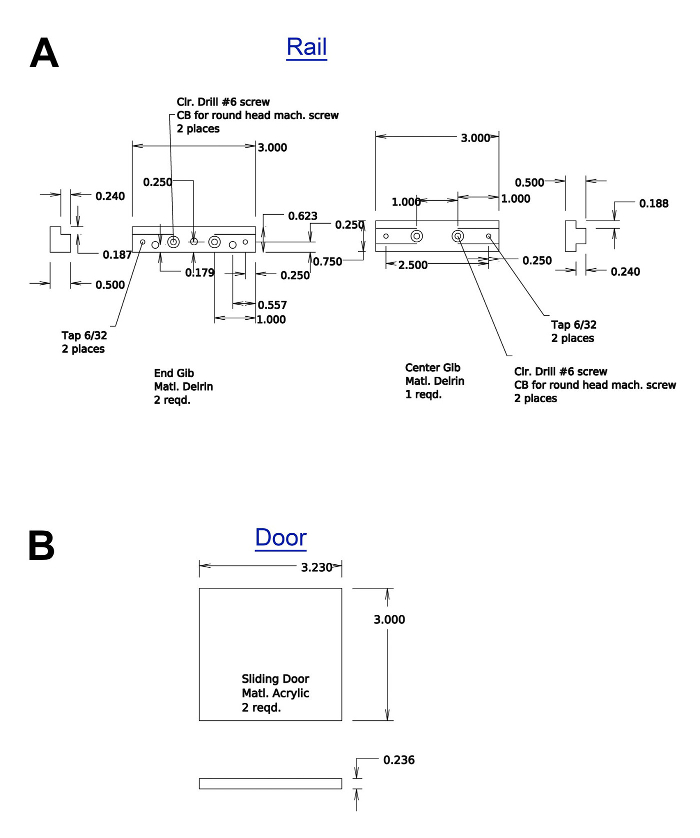 A

Rail

Clr. Drill #6 screw
CB for round head mach. screw
2 places

3.000

0.250

0.240

0.623

0.250

0.187

0.179

0.250

0.750

0.500

0.557

1.000

Tap 6/32
2 places

End Gib
Matl. Delrin
2 reqd.

3.000

0.500

1.000

1.000

0.188

2.500

0.250

0.240

Tap 6/32
2 places

Center Gib
Matl. Delrin
1 reqd.

Clr. Drill #6 screw
CB for round head mach. screw
2 places

B

Door

3.230

3.000

Sliding Door
Matl. Acrylic
2 reqd.

0.236