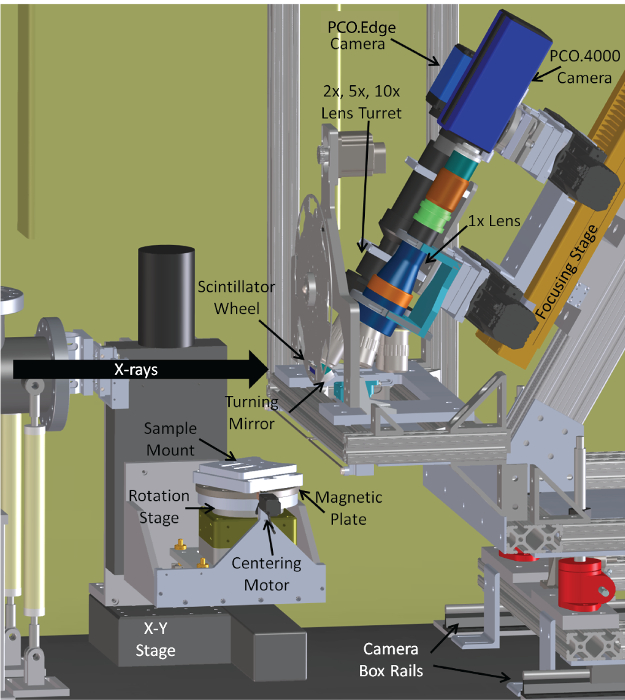 PCO.Edge Camera

PCO.4000 Camera

2x, 5x, 10x Lens Turret

1x Lens

Focusing Stage

Scintillator Wheel

X-rays

Turning Mirror

Sample Mount

Rotation Stage

Magnetic Plate

Centering Motor

X-Y Stage

Camera Box Rails