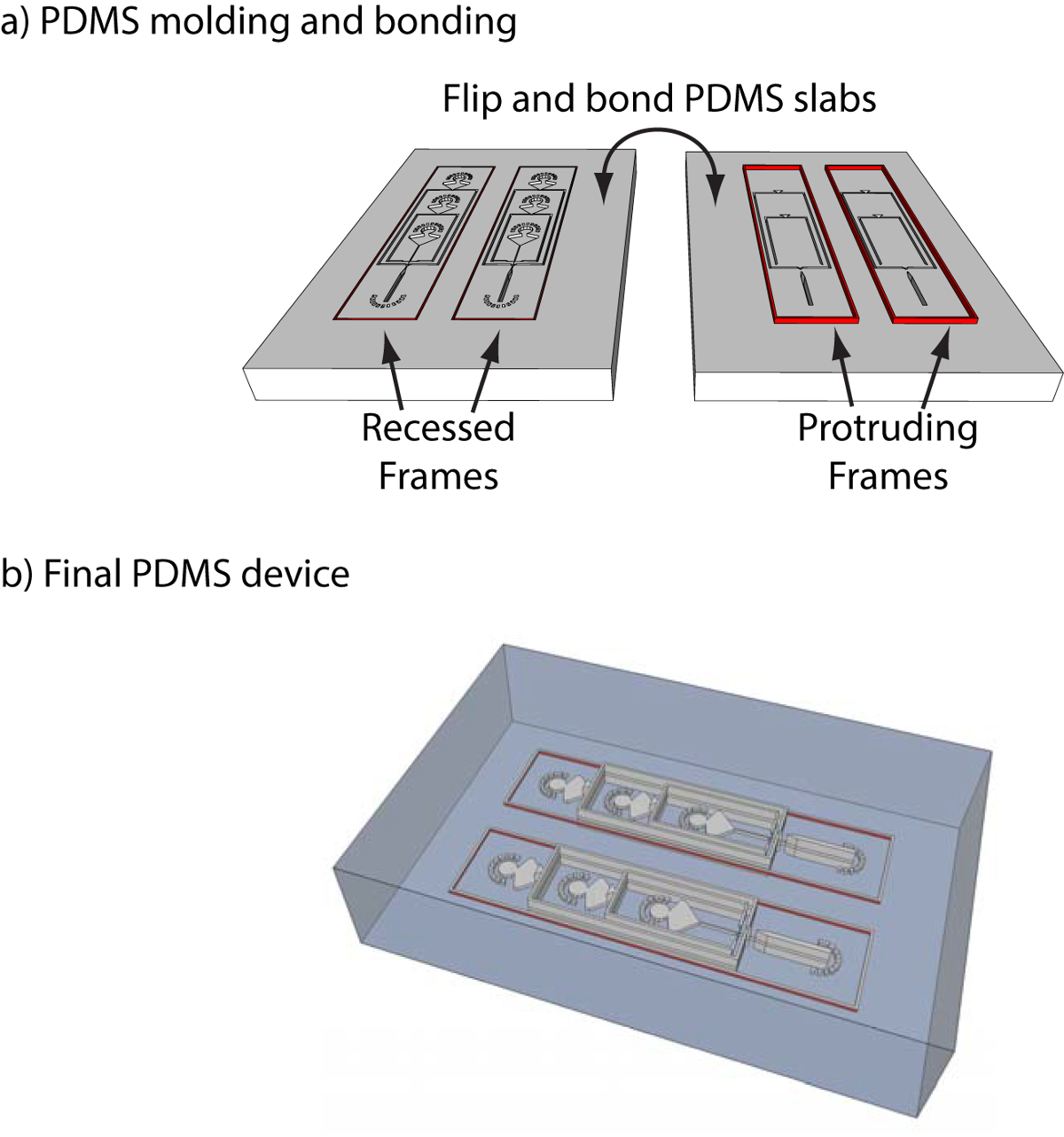 a) PDMS molding and bonding

Flip and bond PDMS slabs

Recessed Frames

Protruding Frames

b) Final PDMS device