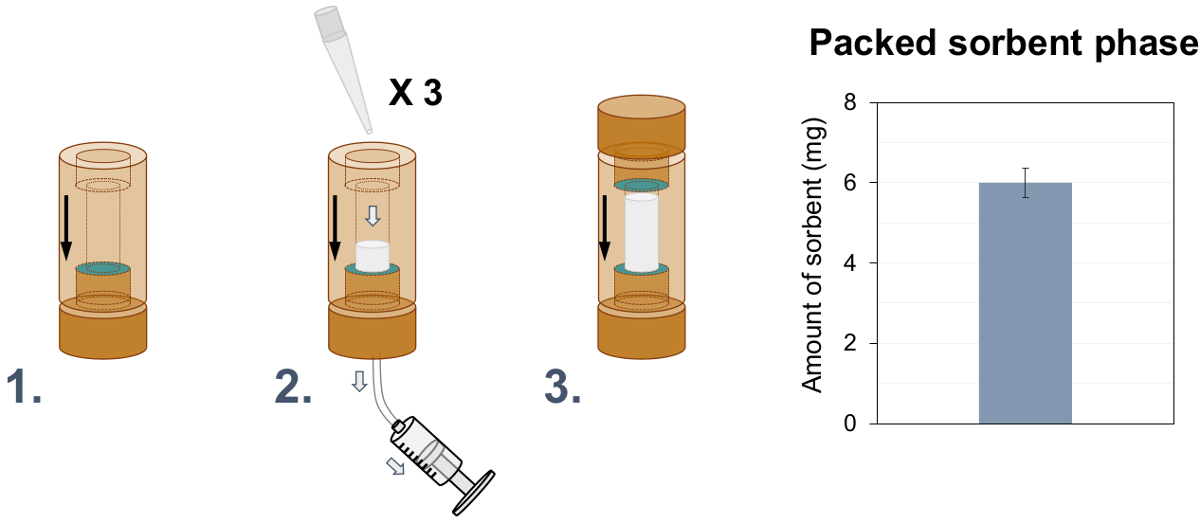 X 3

1.

2.

3.

Packed sorbent phase

Amount of sorbent (mg)

8
6
4
2
0